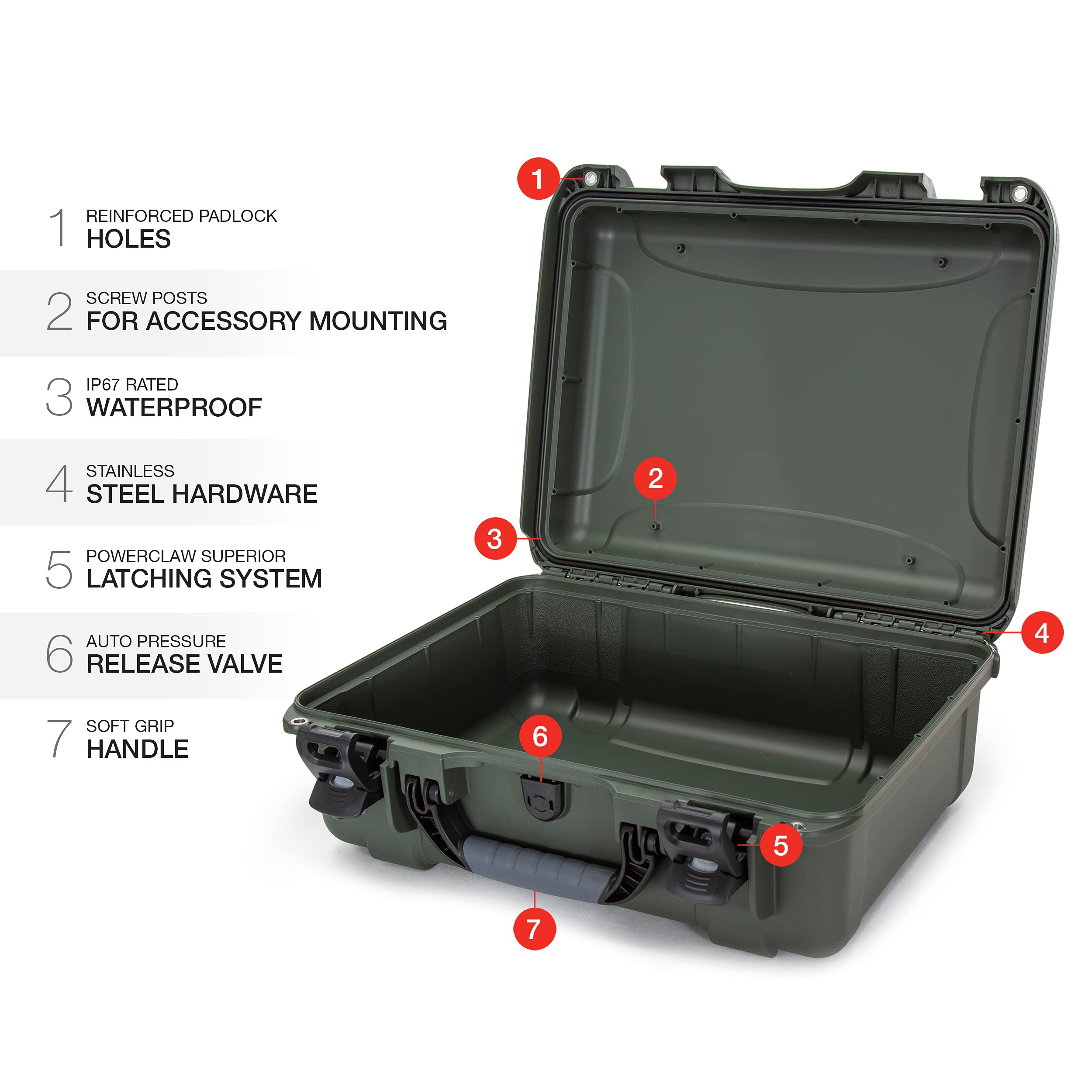 1 REINFORCED PADLOCK
HOLES

2 SCREW POSTS
FOR ACCESSORY MOUNTING

3 IP67 RATED
WATERPROOF

4 STAINLESS
STEEL HARDWARE

5 POWERCLAW SUPERIOR
LATCHING SYSTEM

6 AUTO PRESSURE
RELEASE VALVE

7 SOFT GRIP
HANDLE

1

2

3

4

6

5

7