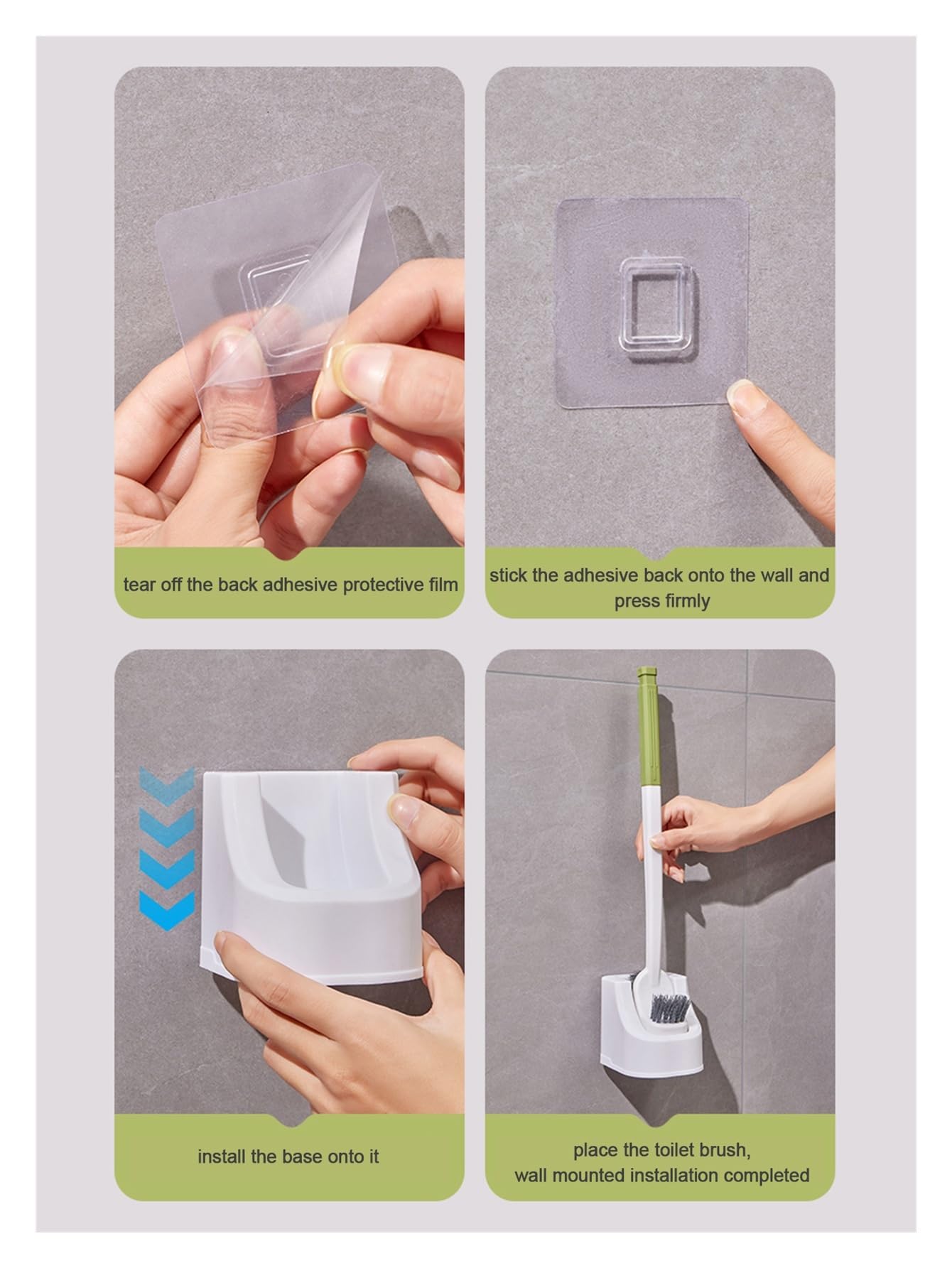 tear off the back adhesive protective film

stick the adhesive back onto the wall and press firmly

install the base onto it

place the toilet brush, wall mounted installation completed