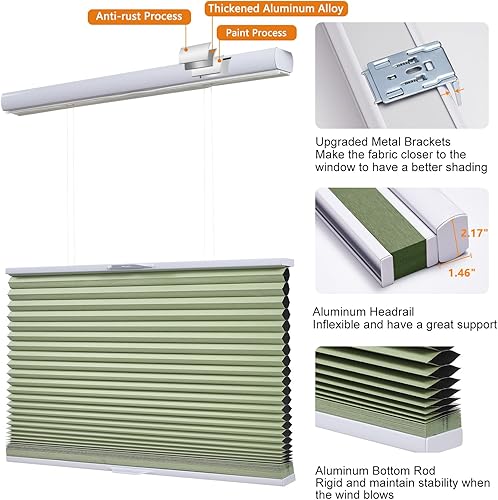 Anti-rust Process

Thickened Aluminum Alloy

Paint Process

Upgraded Metal Brackets
Make the fabric closer to the window to have a better shading

2.17"

1.46"

Aluminum Headrail
Inflexible and have a great support

Aluminum Bottom Rod
Rigid and maintain stability when the wind blows