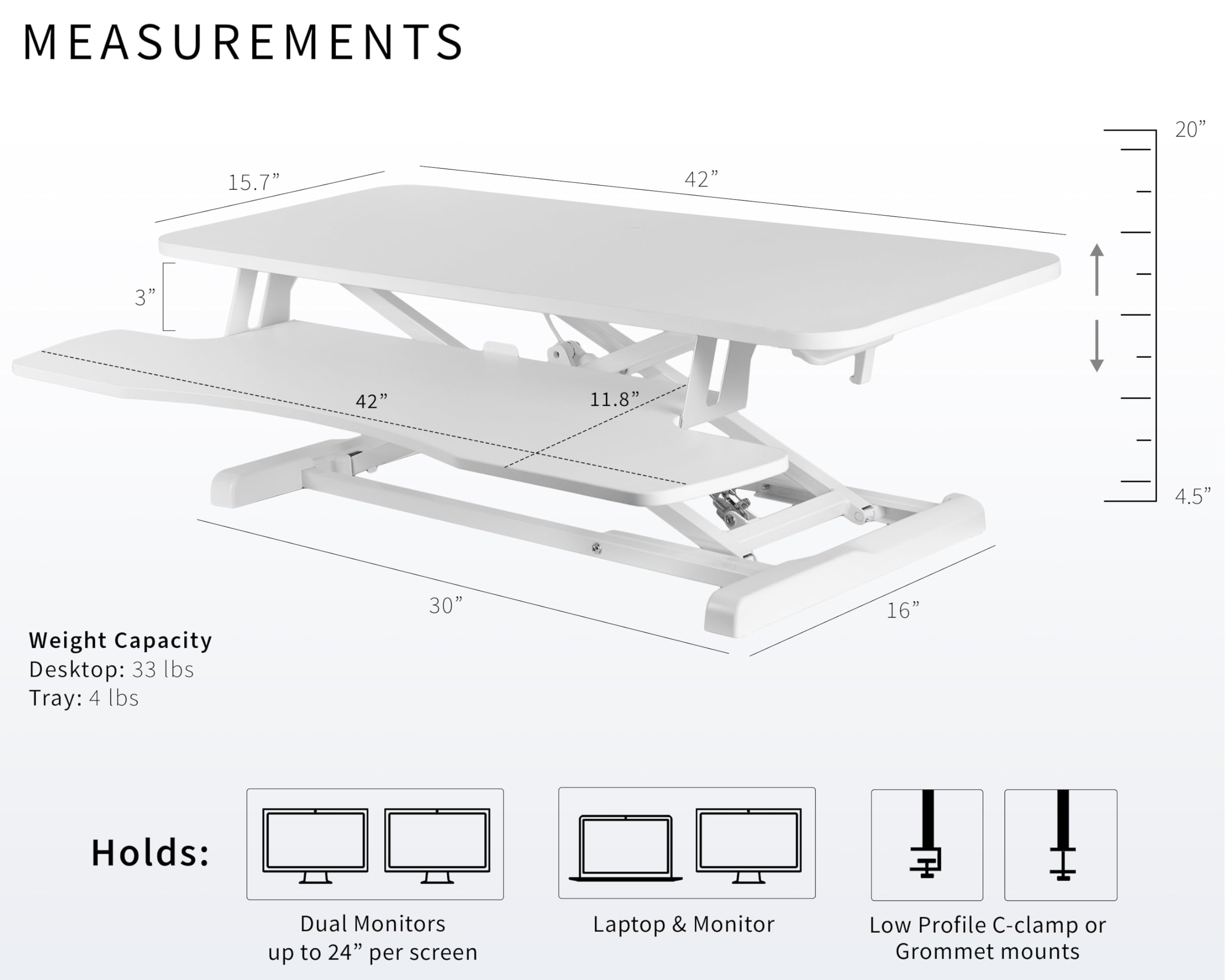 MEASUREMENTS

15.7”

42”

20”

3”

42”

11.8”

4.5”

30”

16”

Weight Capacity
Desktop: 33 lbs
Tray: 4 lbs

Holds:

Dual Monitors
up to 24” per screen

Laptop & Monitor

Low Profile C-clamp or
Grommet mounts