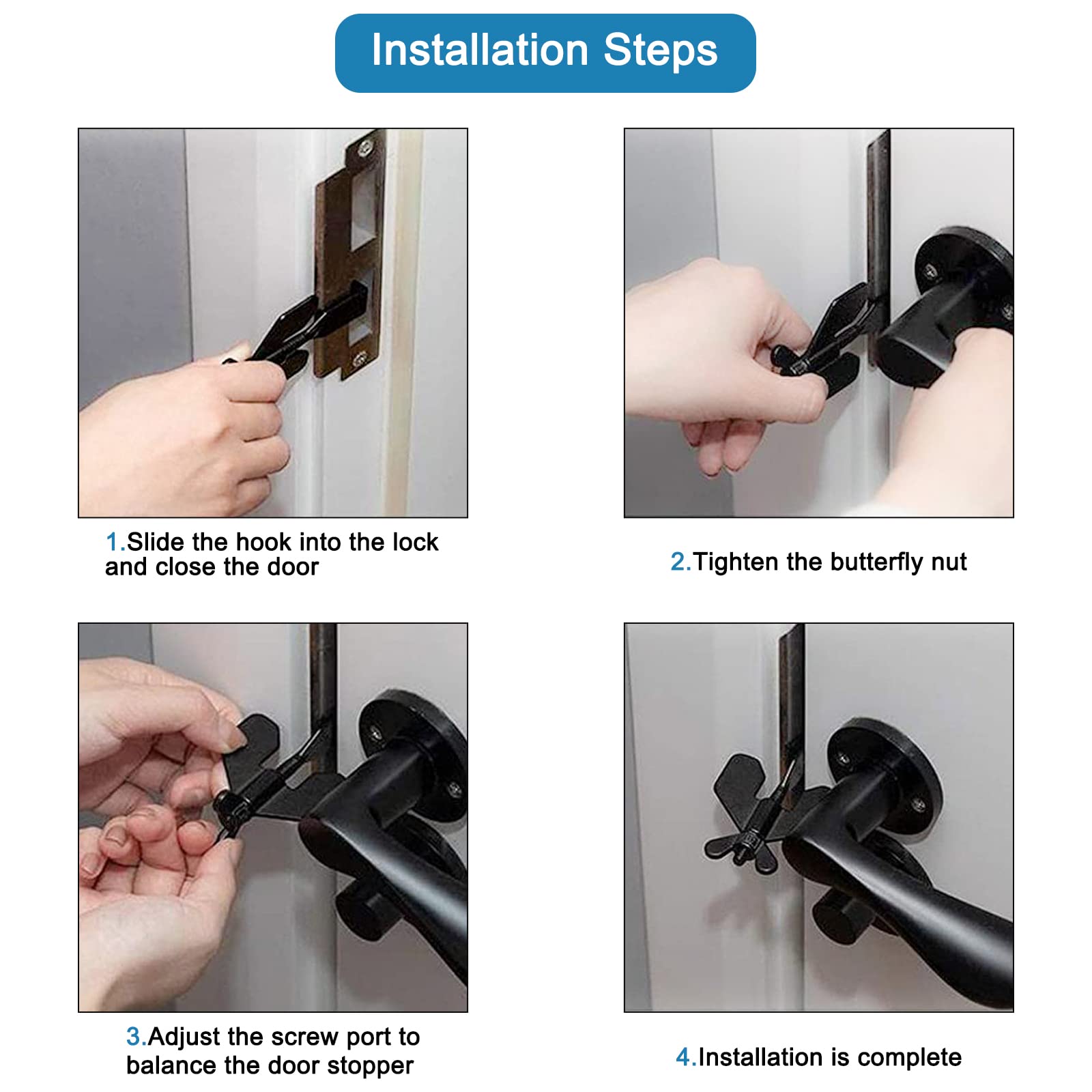 Installation Steps

1.Slide the hook into the lock and close the door

2.Tighten the butterfly nut

3.Adjust the screw port to balance the door stopper

4.Installation is complete