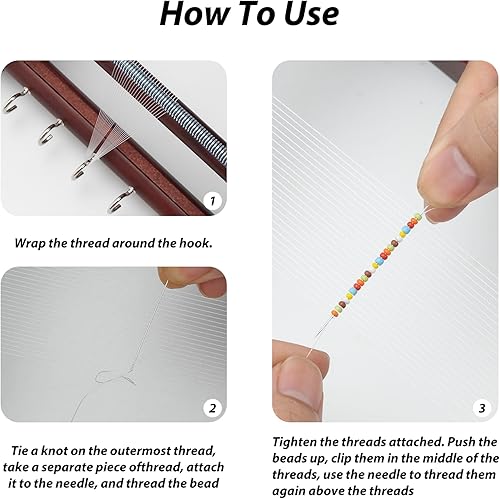 How To Use

1

Wrap the thread around the hook.

2

Tie a knot on the outermost thread, take a separate piece ofthread, attach it to the needle, and thread the bead

3

Tighten the threads attached. Push the beads up, clip them in the middle of the threads, use the needle to thread them again above the threads