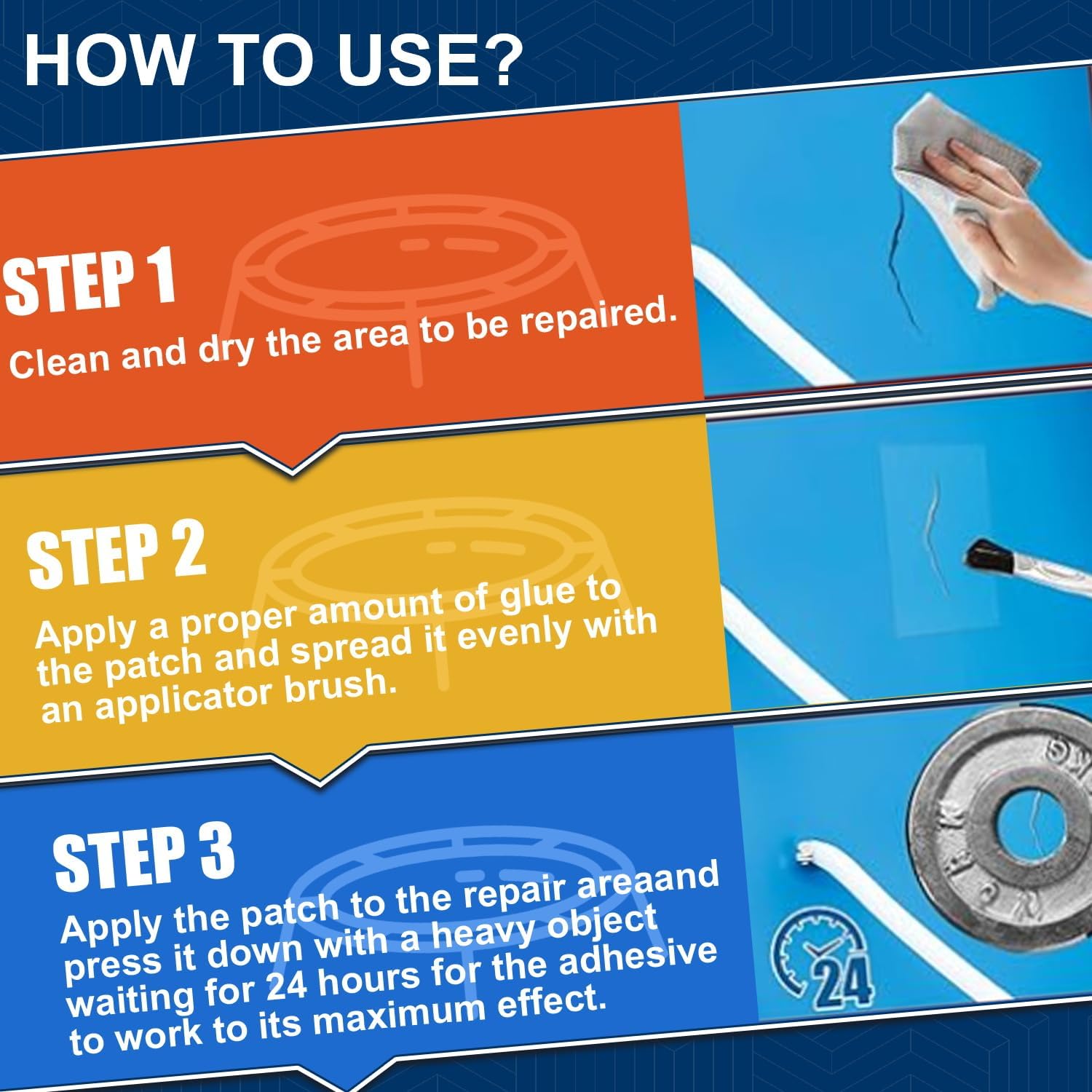 HOW TO USE?

STEP 1

Clean and dry the area to be repaired.

STEP 2

Apply a proper amount of glue to the patch and spread it evenly with an applicator brush.

STEP 3

Apply the patch to the repair areaand press it down with a heavy object waiting for 24 hours for the adhesive to work to its maximum effect.

24