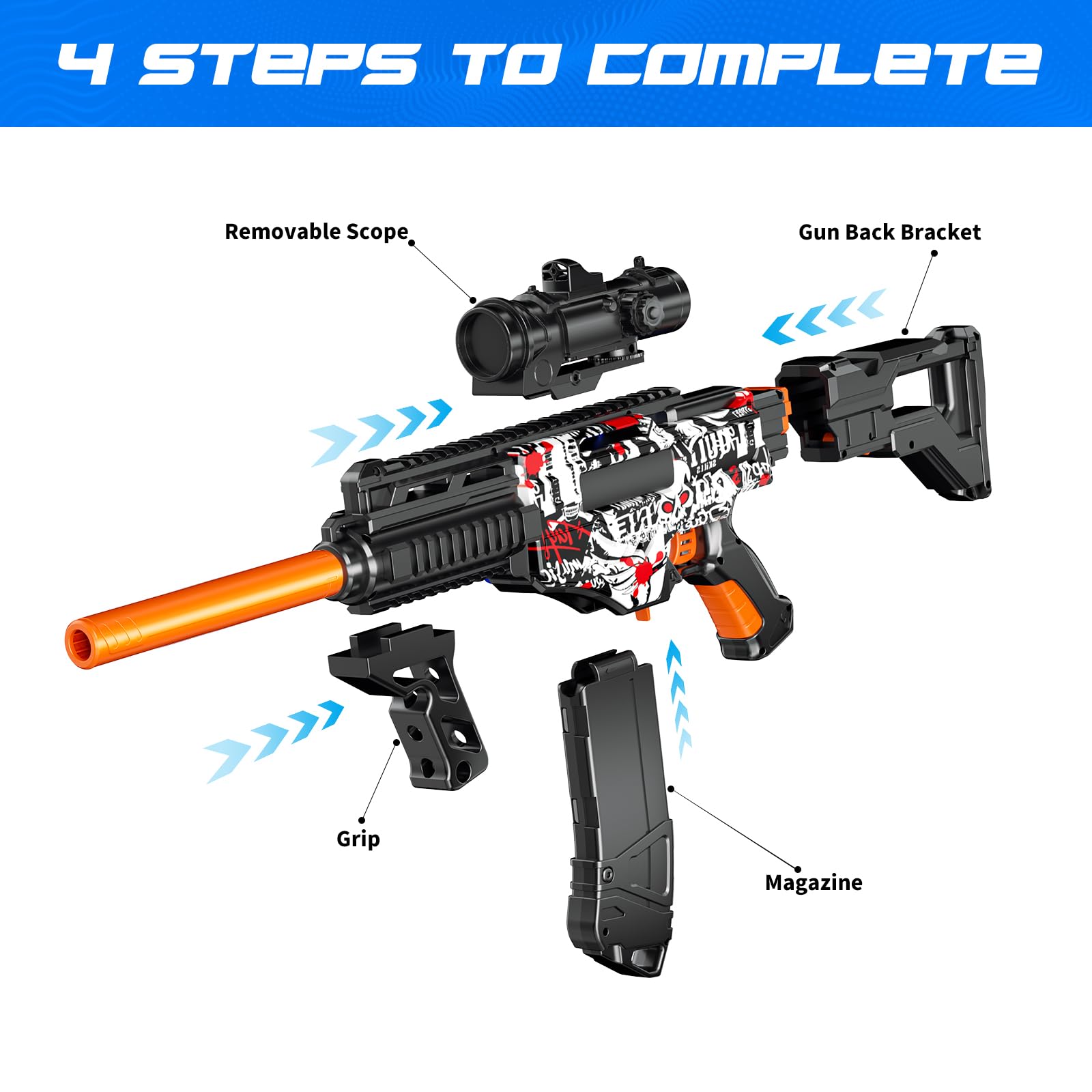 4 STEPS TO COMPLETE

Removable Scope

Gun Back Bracket

Grip

Magazine