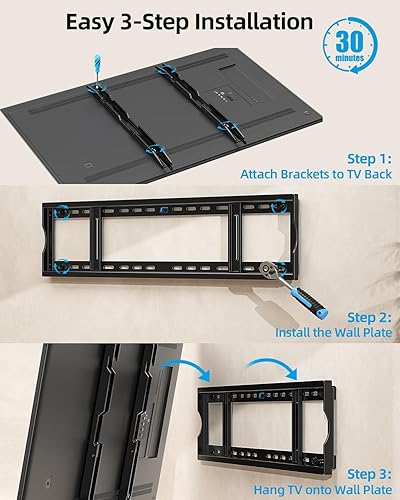 Easy 3-Step Installation

30 minutes

Step 1:
Attach Brackets to TV Back

Step 2:
Install the Wall Plate

Step 3:
Hang TV onto Wall Plate