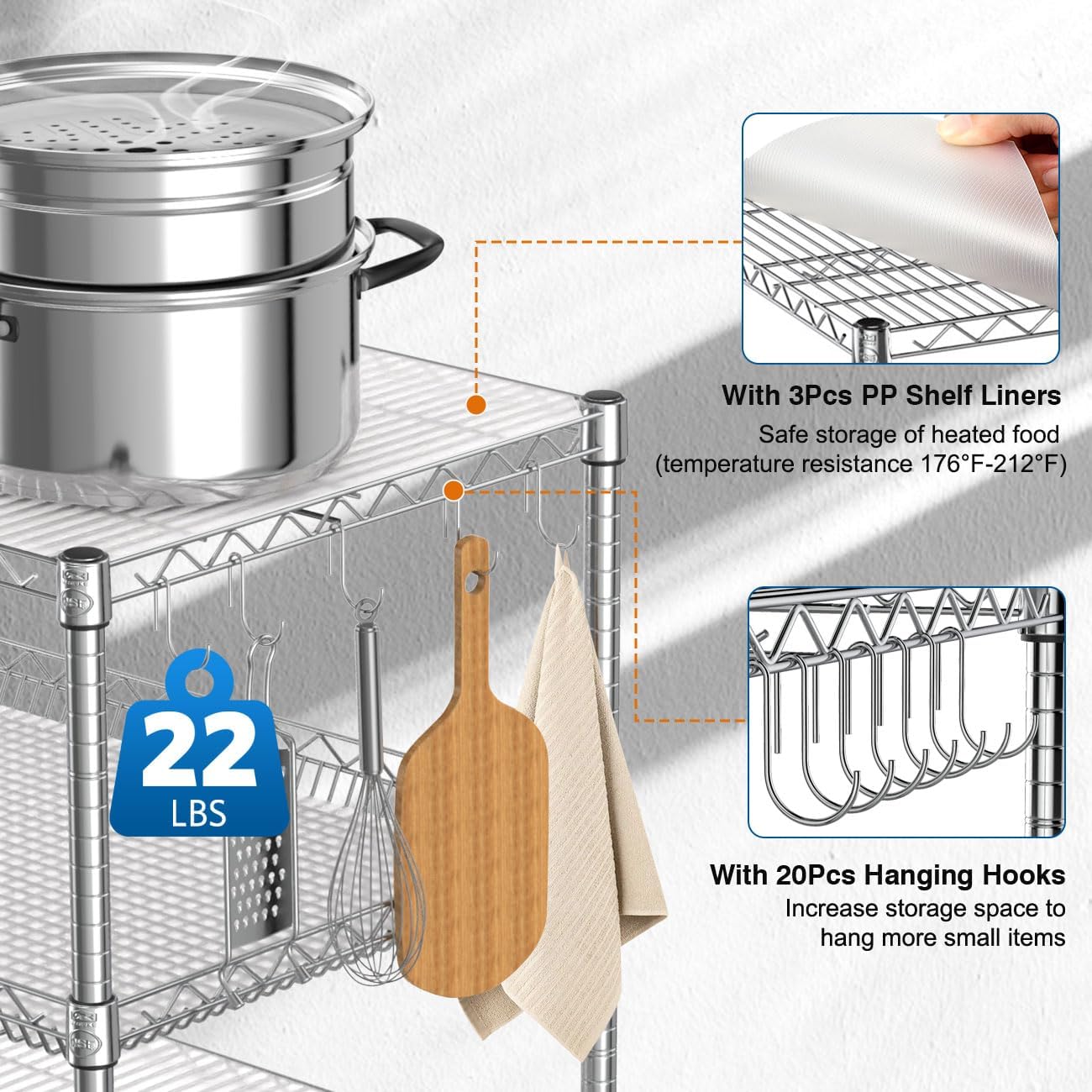 With 3Pcs PP Shelf Liners

Safe storage of heated food (temperature resistance 176°F-212°F)

22 LBS

With 20Pcs Hanging Hooks

Increase storage space to hang more small items