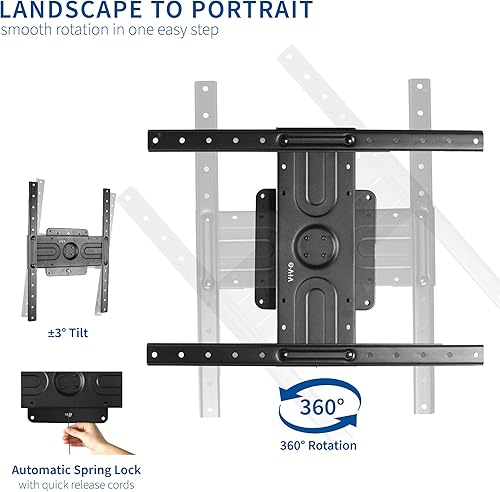 LANDSCAPE TO PORTRAIT
smooth rotation in one easy step

VIVO

±3° Tilt

360°

360° Rotation

Automatic Spring Lock
with quick release cords