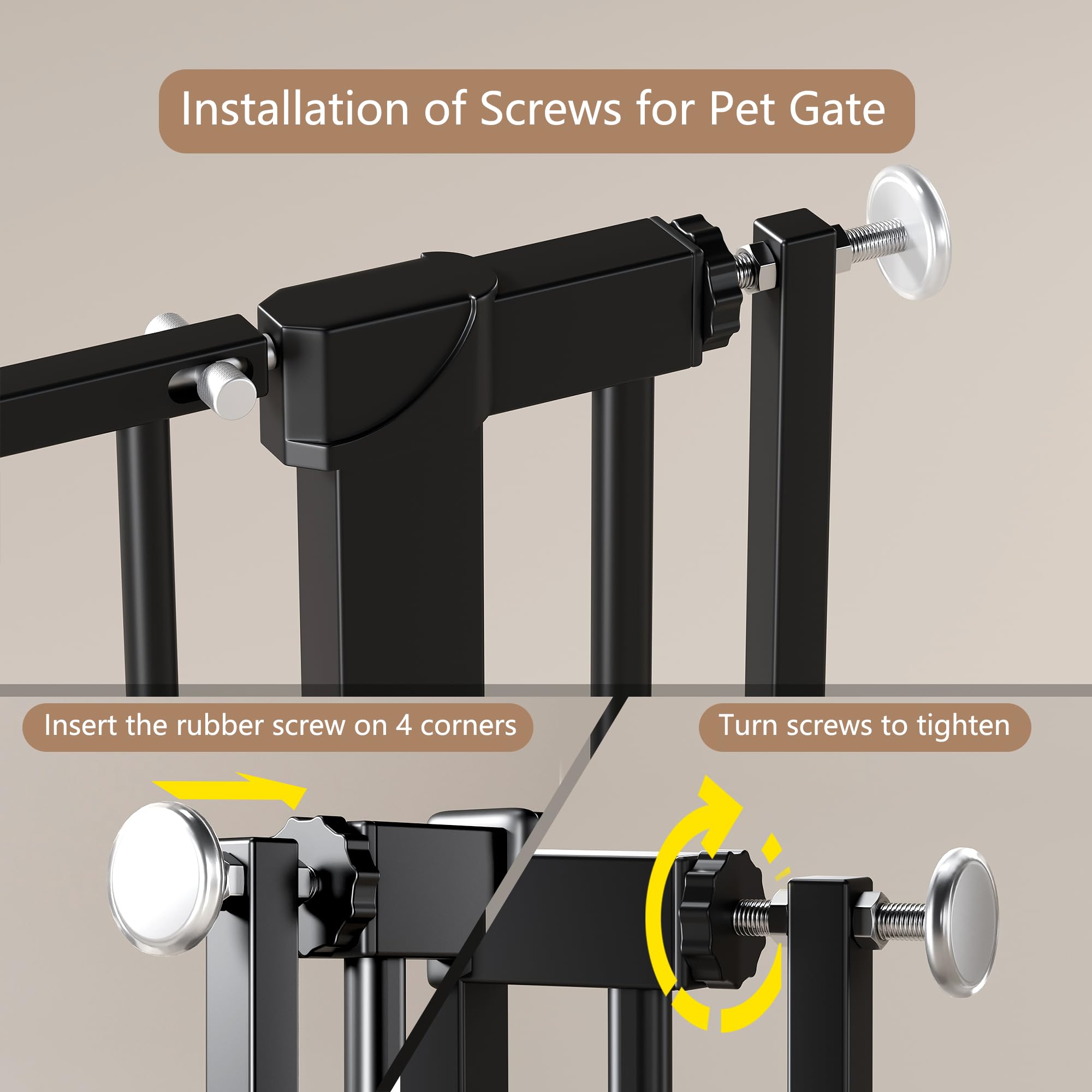 Installation of Screws for Pet Gate

Insert the rubber screw on 4 corners

Turn screws to tighten