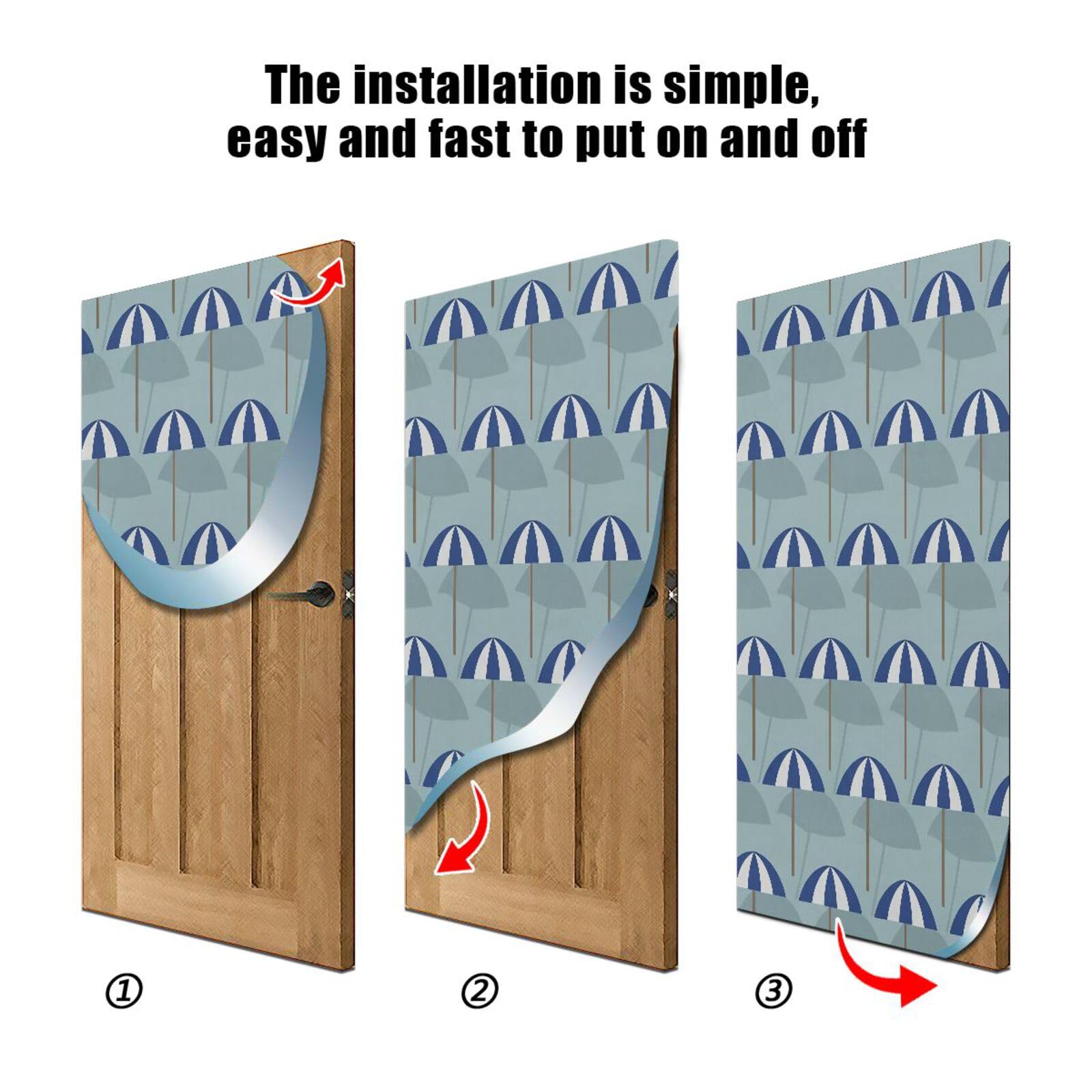 The installation is simple,
easy and fast to put on and off

①

②

③