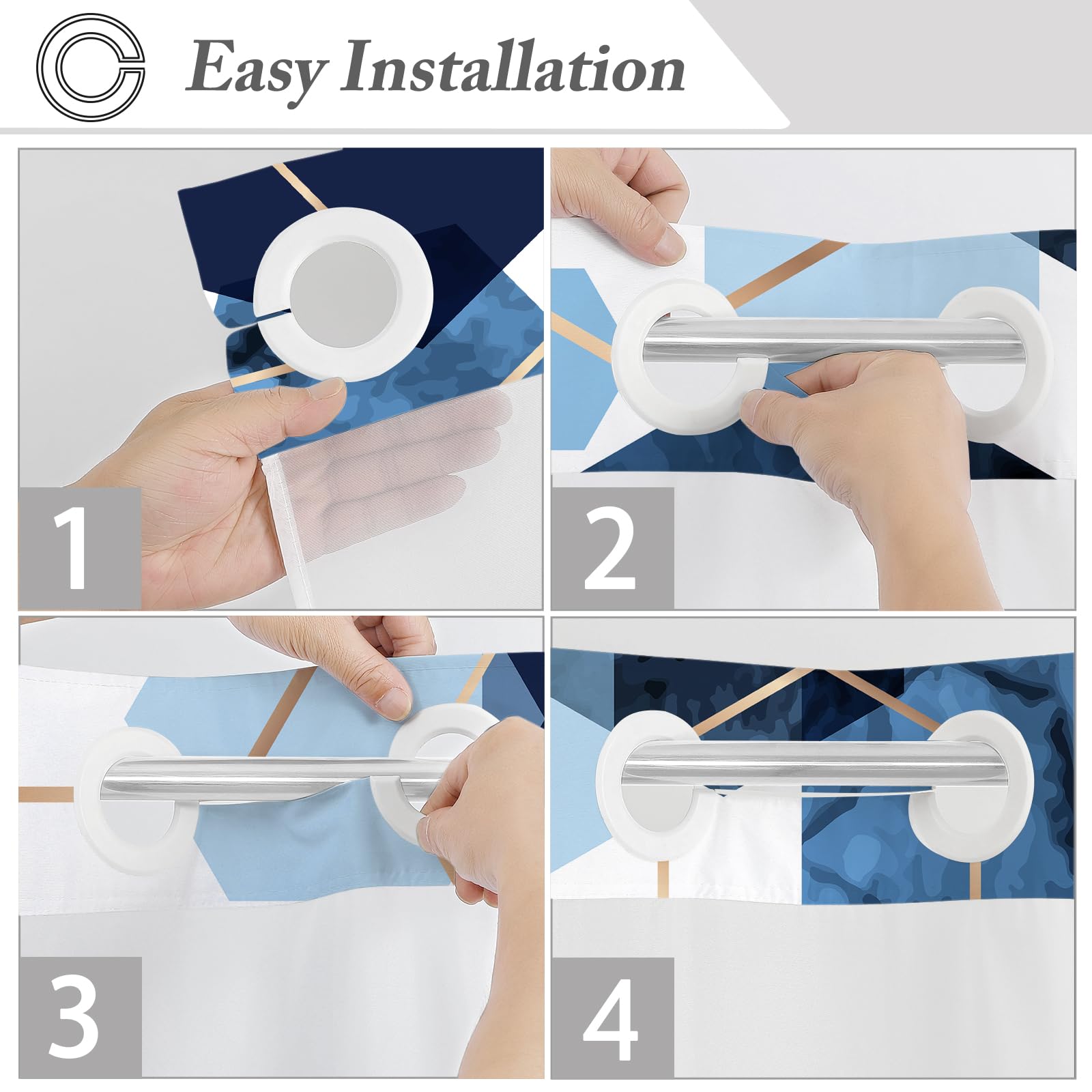 Easy Installation

1

2

3

4