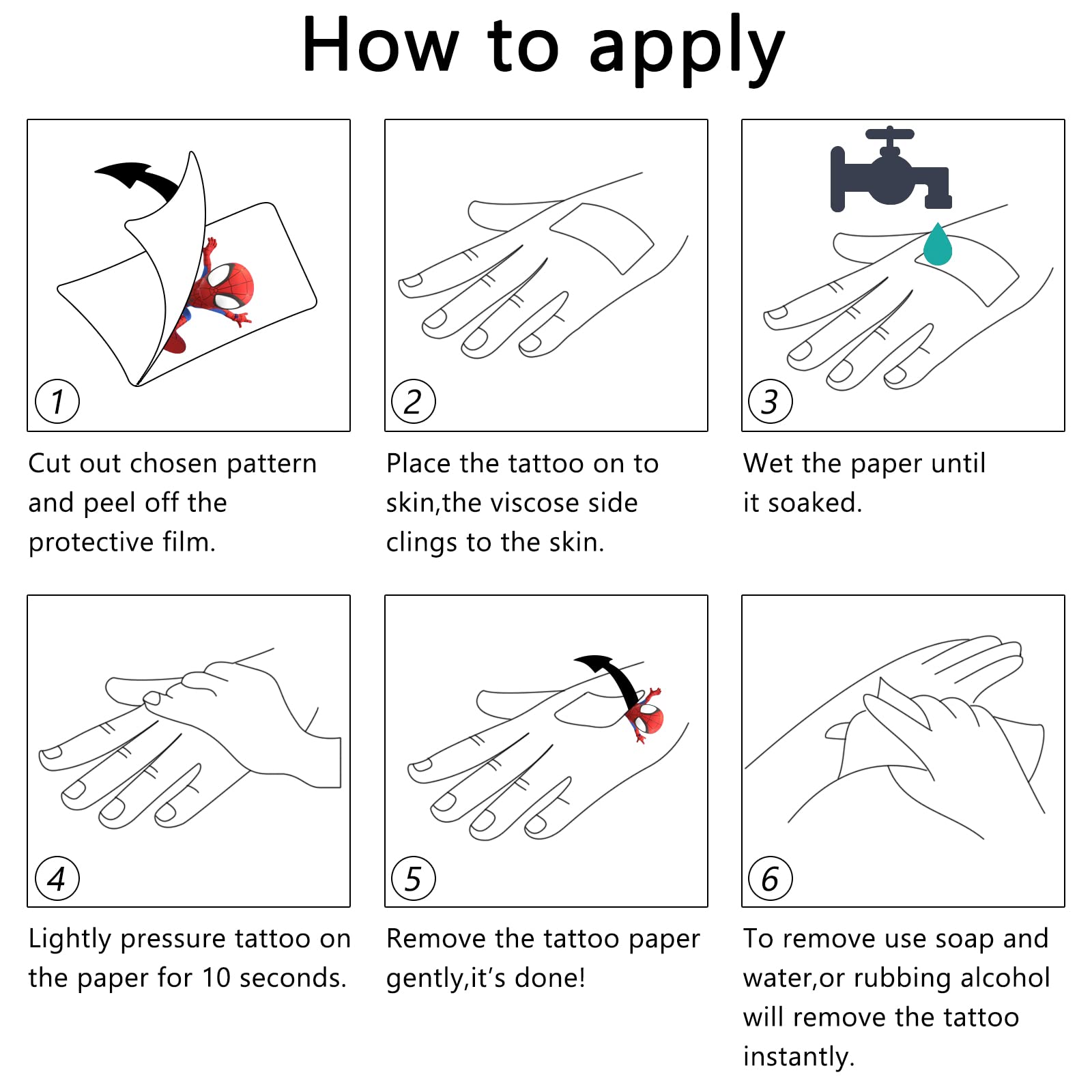 How to apply

1

Cut out chosen pattern and peel off the protective film.

2

Place the tattoo on to skin,the viscose side clings to the skin.

3

Wet the paper until it soaked.

4

Lightly pressure tattoo on the paper for 10 seconds.

5

Remove the tattoo paper gently,it's done!

6

To remove use soap and water,or rubbing alcohol will remove the tattoo instantly.