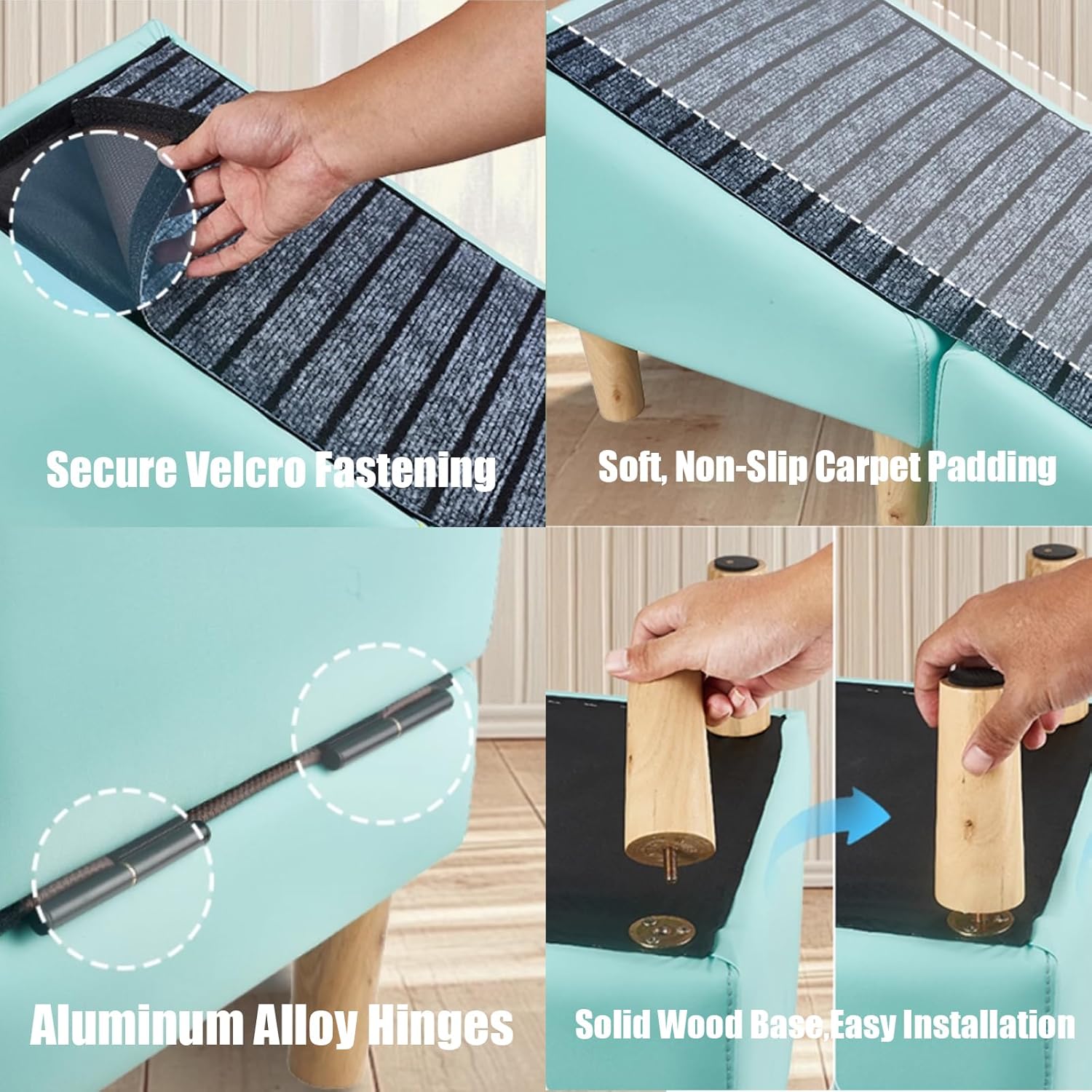 Secure Velcro Fastening

Soft, Non-Slip Carpet Padding

Aluminum Alloy Hinges

Solid Wood Base,Easy Installation