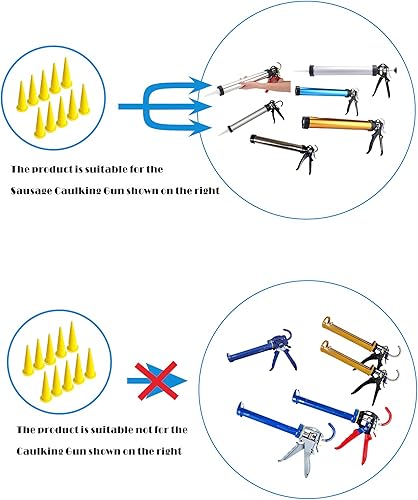 The product is suitable for the Sausage Caulking Gun shown on the right

The product is suitable not for the Caulking Gun shown on the right