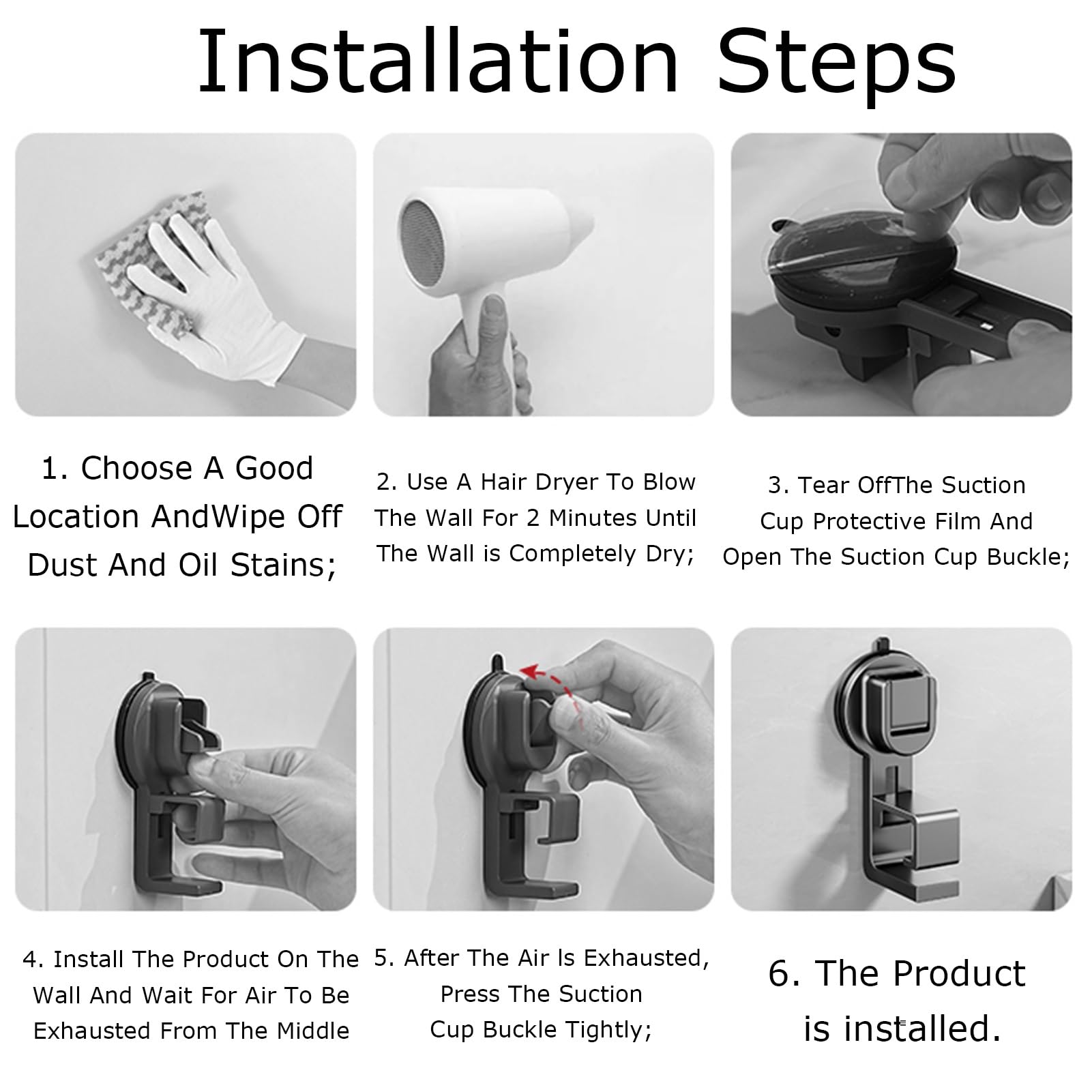 Installation Steps

1. Choose A Good Location AndWipe Off Dust And Oil Stains;

2. Use A Hair Dryer To Blow The Wall For 2 Minutes Until The Wall is Completely Dry;

3. Tear OffThe Suction Cup Protective Film And Open The Suction Cup Buckle;

4. Install The Product On The Wall And Wait For Air To Be Exhausted From The Middle

5. After The Air Is Exhausted, Press The Suction Cup Buckle Tightly;

6. The Product is installed.