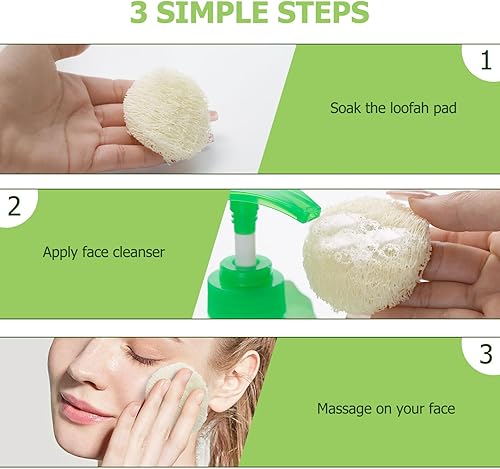 3 SIMPLE STEPS

1

Soak the loofah pad

2

Apply face cleanser

3

Massage on your face