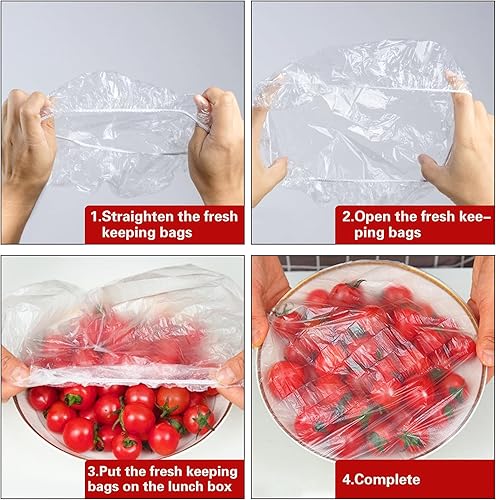 1.Straighten the fresh keeping bags

2.Open the fresh keeping bags

3.Put the fresh keeping bags on the lunch box

4.Complete