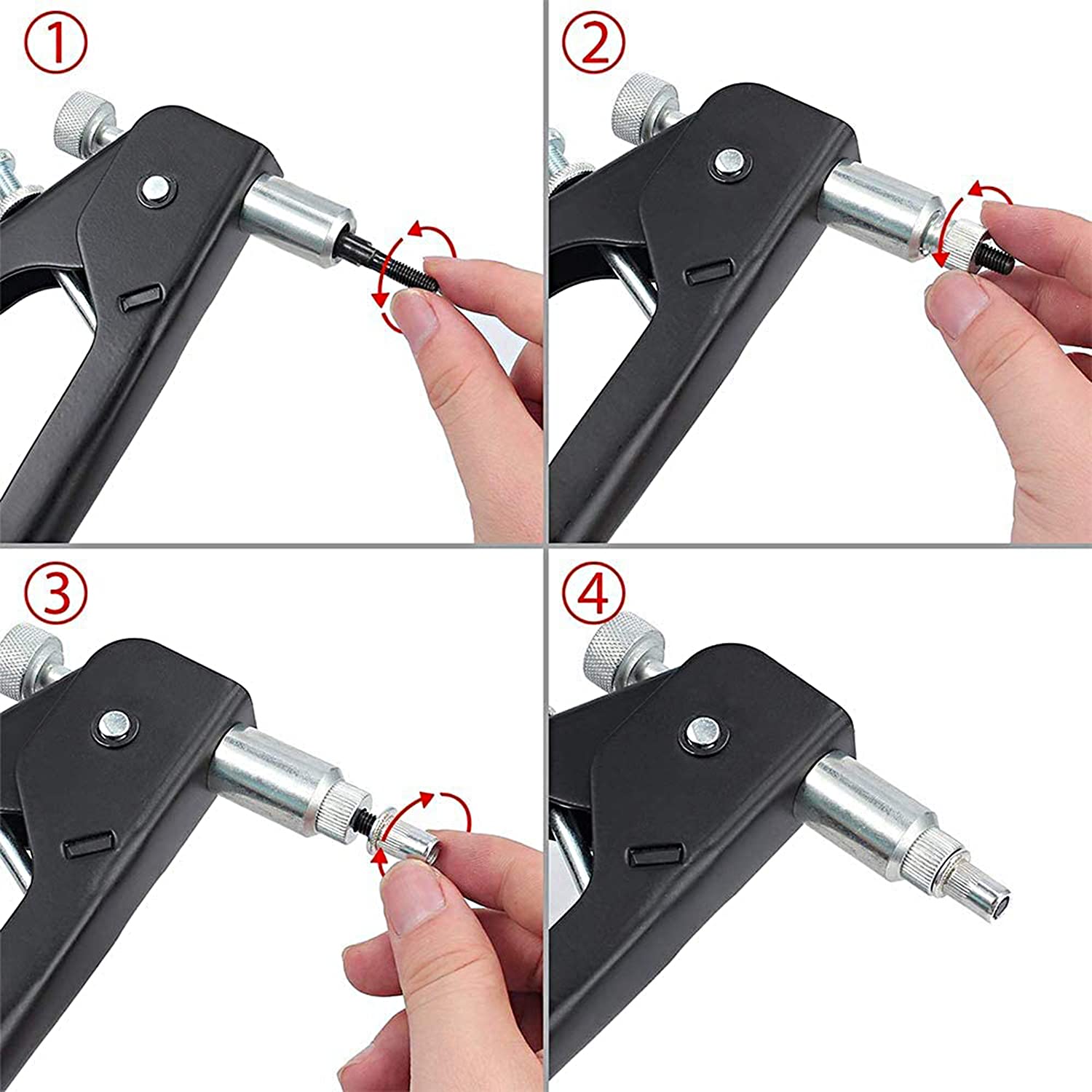 ①

②

③

④