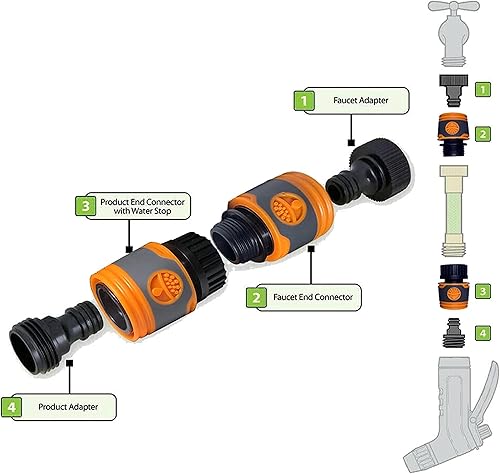 1 Faucet Adapter

3 Product End Connector with Water Stop

2 Faucet End Connector

4 Product Adapter

1

2

3

4