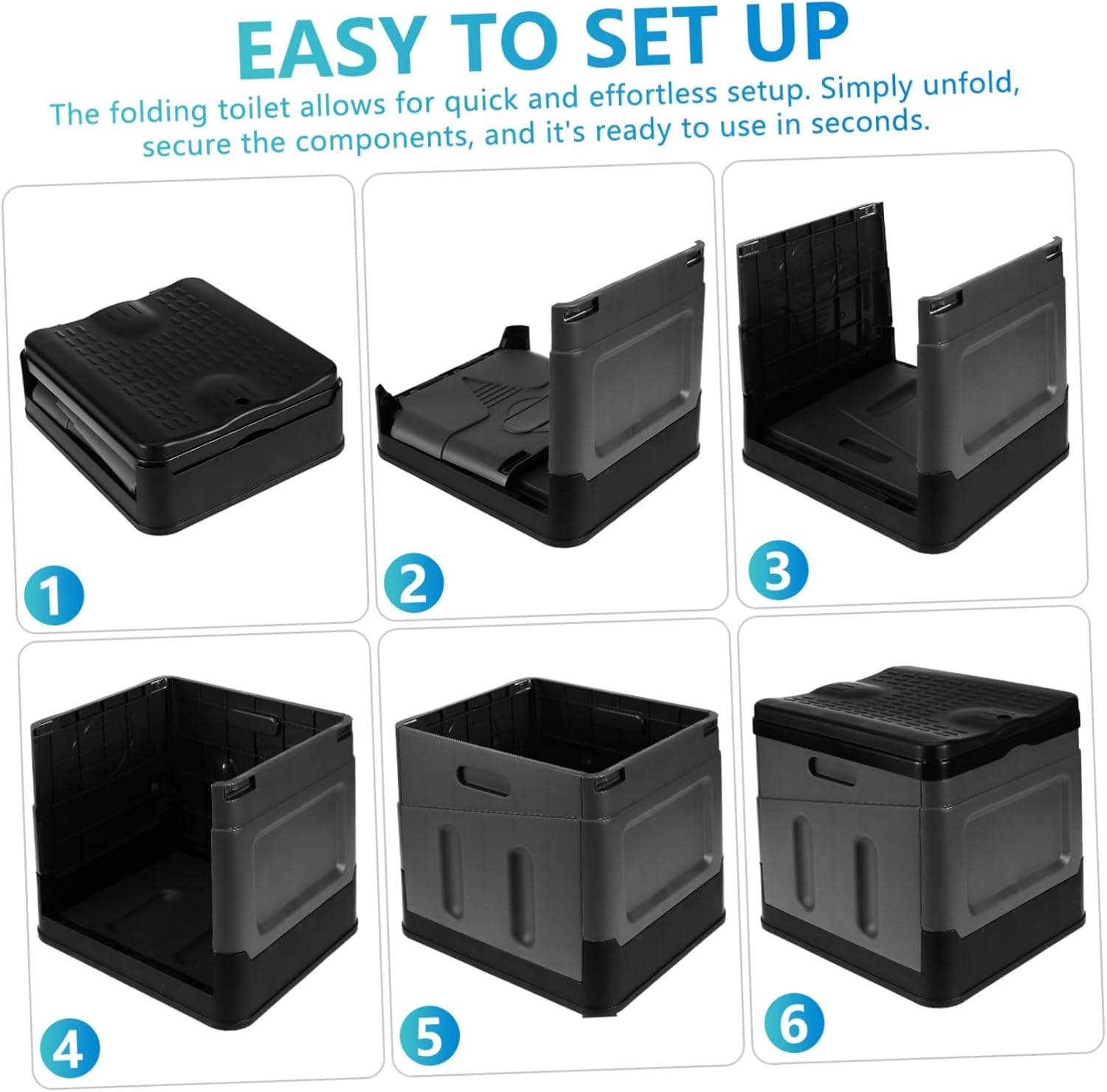 EASY TO SET UP

The folding toilet allows for quick and effortless setup. Simply unfold, secure the components, and it's ready to use in seconds.

1

2

3

4

5

6