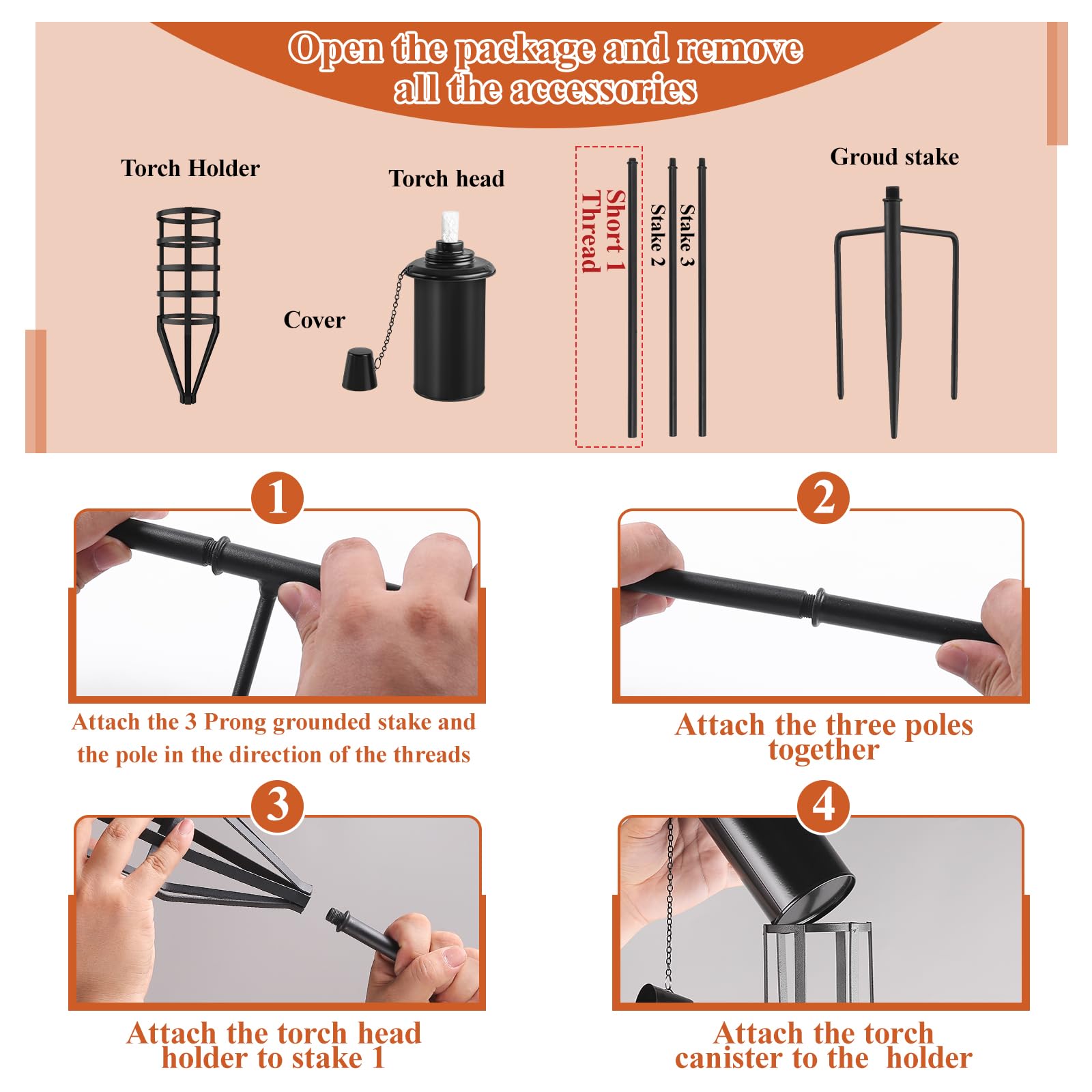 Open the package and remove all the accessories

Torch Holder

Torch head

Cover

Short 1 Thread

Stake 2

Stake 3

Groud stake

1

Attach the 3 Prong grounded stake and the pole in the direction of the threads

2

Attach the three poles together

3

Attach the torch head holder to stake 1

4

Attach the torch canister to the holder