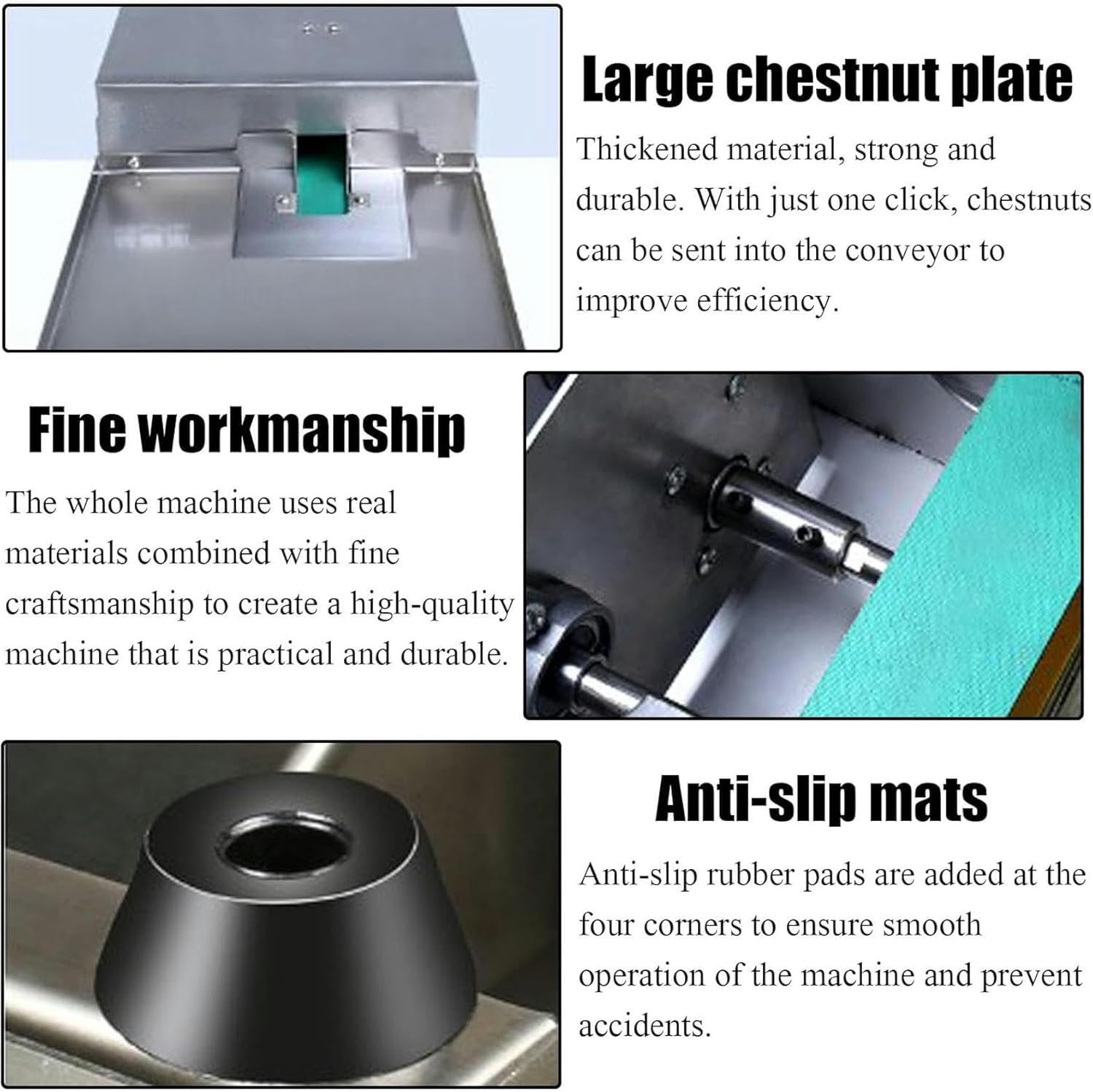 Large chestnut plate

Thickened material, strong and durable. With just one click, chestnuts can be sent into the conveyor to improve efficiency.

Fine workmanship

The whole machine uses real materials combined with fine craftsmanship to create a high-quality machine that is practical and durable.

Anti-slip mats

Anti-slip rubber pads are added at the four corners to ensure smooth operation of the machine and prevent accidents.