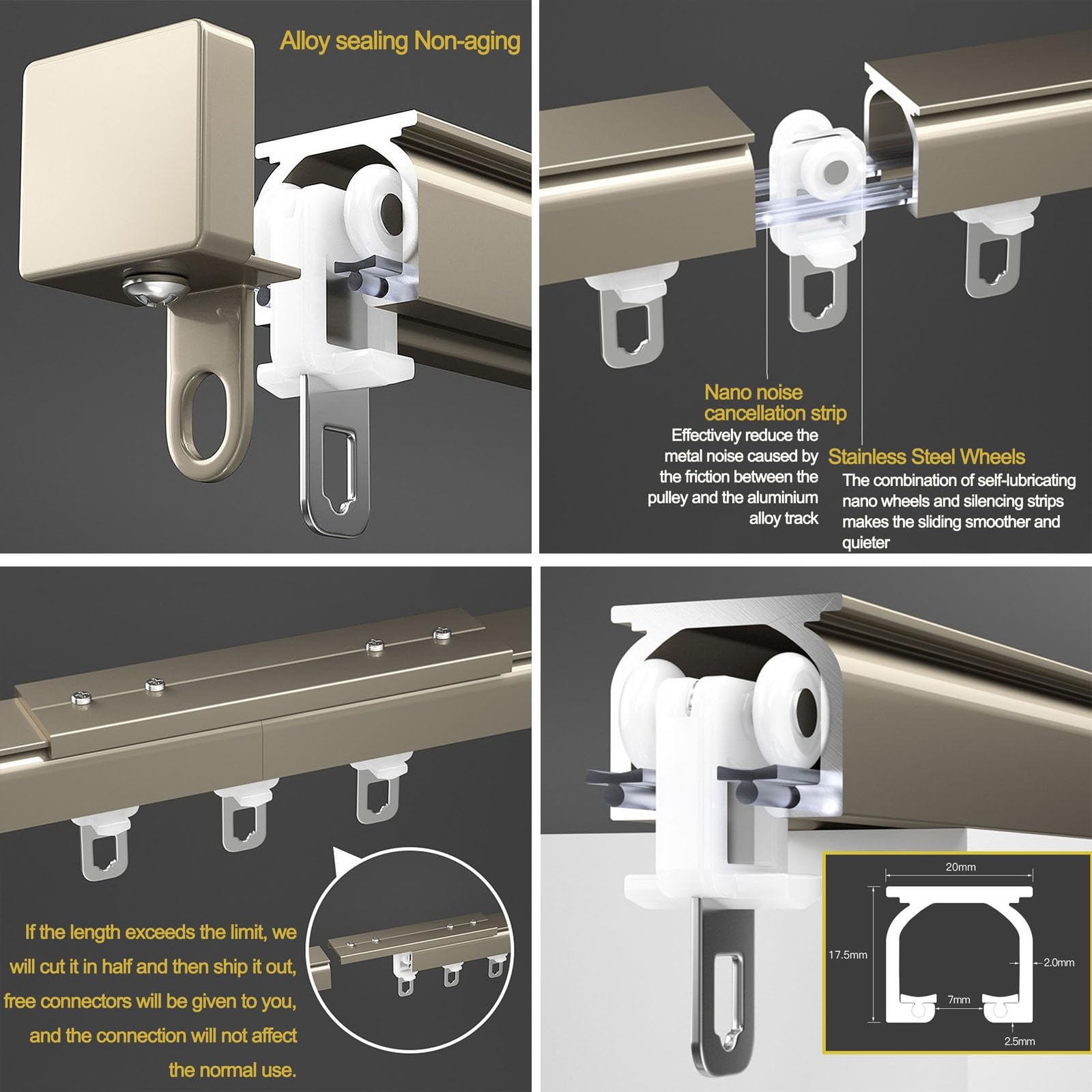 Alloy sealing Non-aging

Nano noise cancellation strip
Effectively reduce the metal noise caused by the friction between the pulley and the aluminium alloy track

Stainless Steel Wheels
The combination of self-lubricating nano wheels and silencing strips makes the sliding smoother and quieter

If the length exceeds the limit, we will cut it in half and then ship it out, free connectors will be given to you, and the connection will not affect the normal use.

20mm
17.5mm
2.0mm
7mm
2.5mm