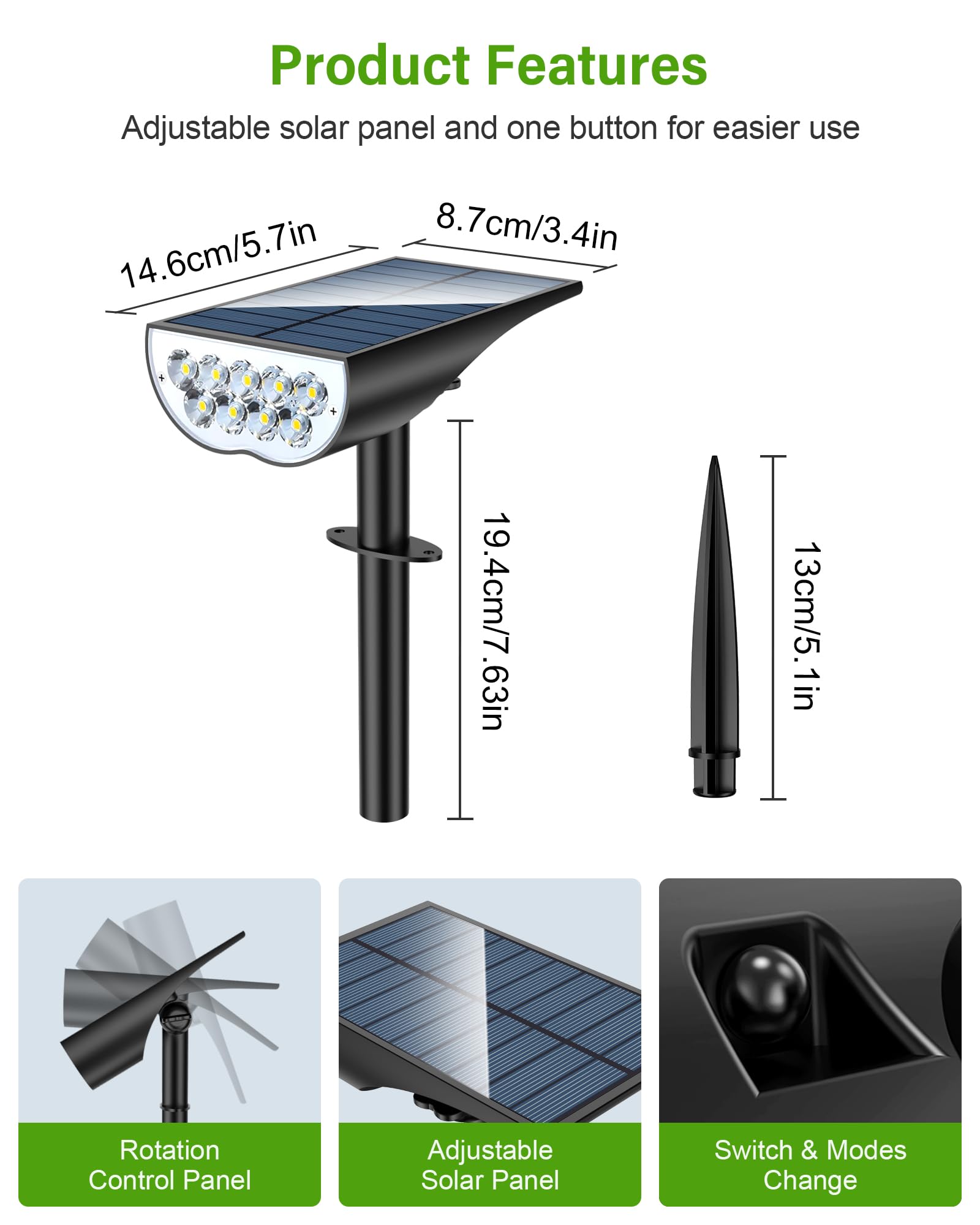 Product Features

Adjustable solar panel and one button for easier use

14.6cm/5.7in

8.7cm/3.4in

19.4cm/7.63in

13cm/5.1in

Rotation Control Panel

Adjustable Solar Panel

Switch & Modes Change