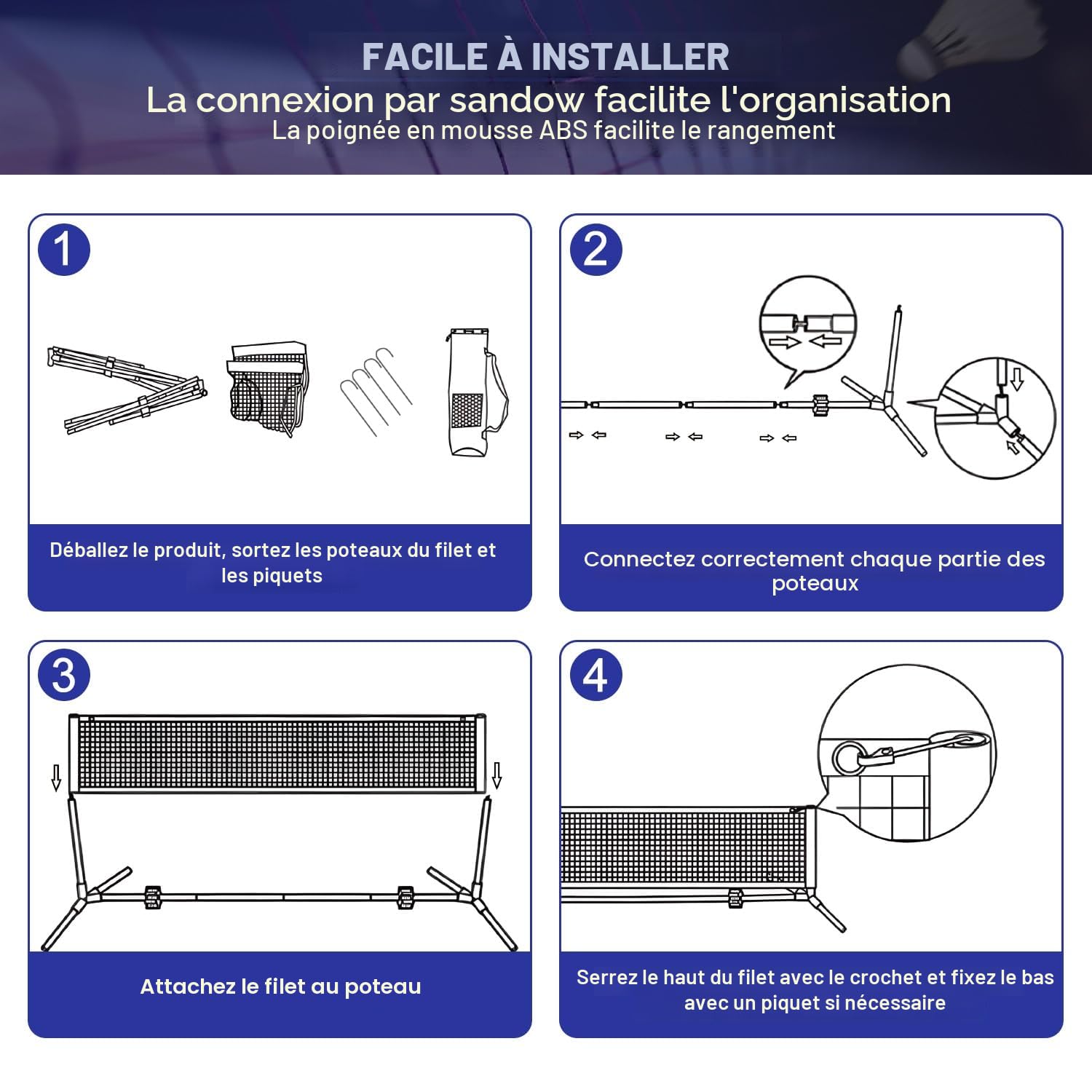 FACILE À INSTALLER
La connexion par sandow facilite l'organisation
La poignée en mousse ABS facilite le rangement

1

Déballez le produit, sortez les poteaux du filet et les piquets

2

Connectez correctement chaque partie des poteaux

3

Attachez le filet au poteau

4

Serrez le haut du filet avec le crochet et fixez le bas avec un piquet si nécessaire