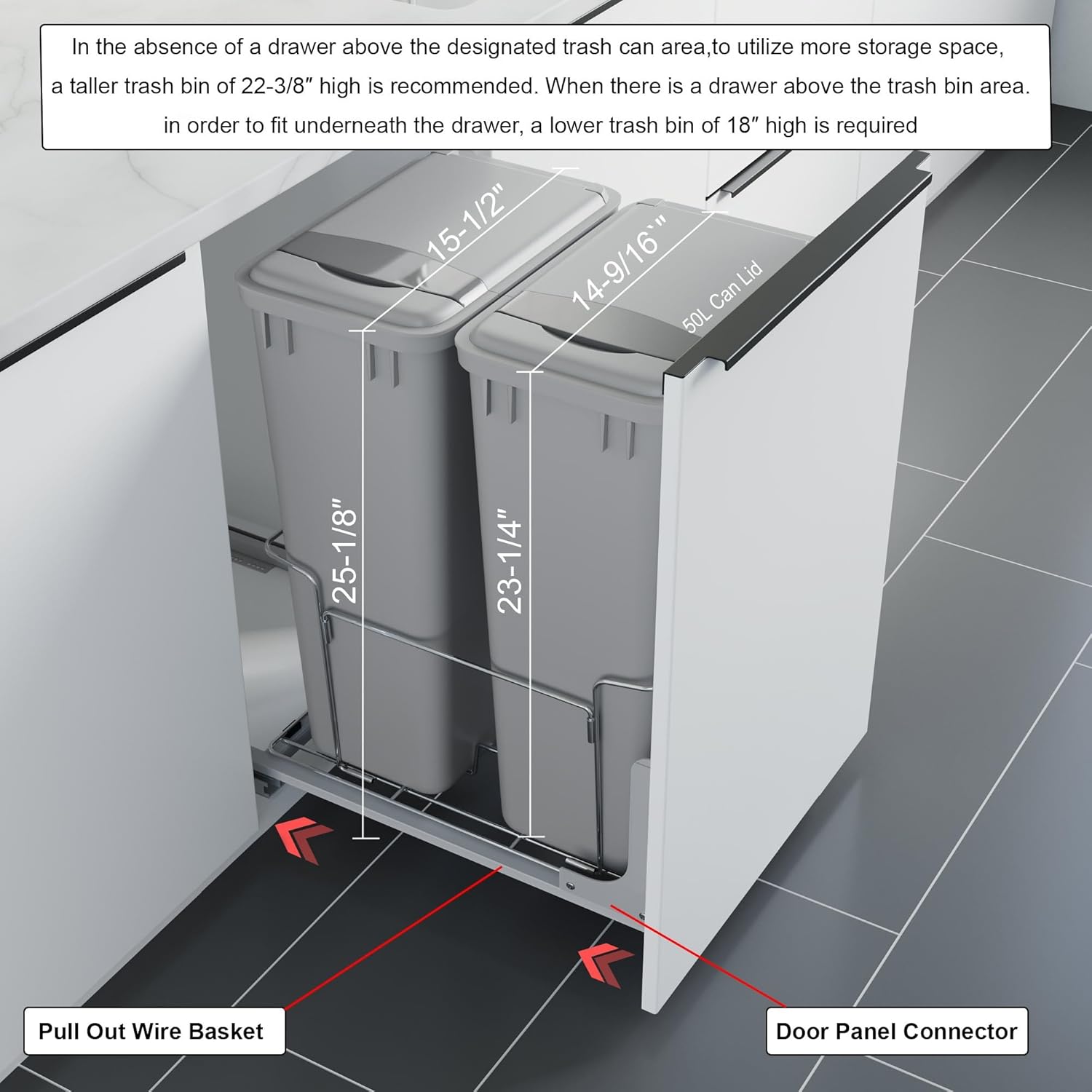 In the absence of a drawer above the designated trash can area,to utilize more storage space, a taller trash bin of 22-3/8″ high is recommended. When there is a drawer above the trash bin area. in order to fit underneath the drawer, a lower trash bin of 18″ high is required

15-1/2"

14-9/16`"

50L Can Lid

25-1/8"

23-1/4"

Pull Out Wire Basket

Door Panel Connector