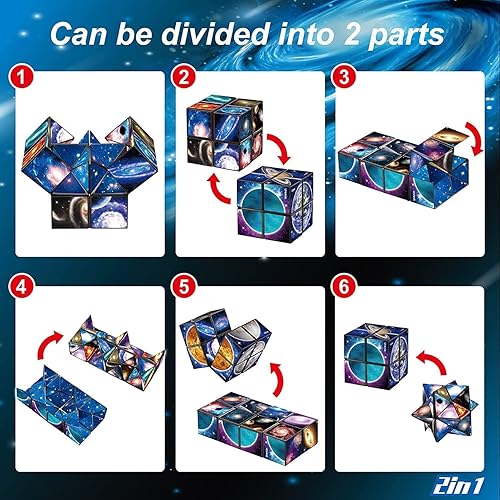 Can be divided into 2 parts

1

2

3

4

5

6

2in1