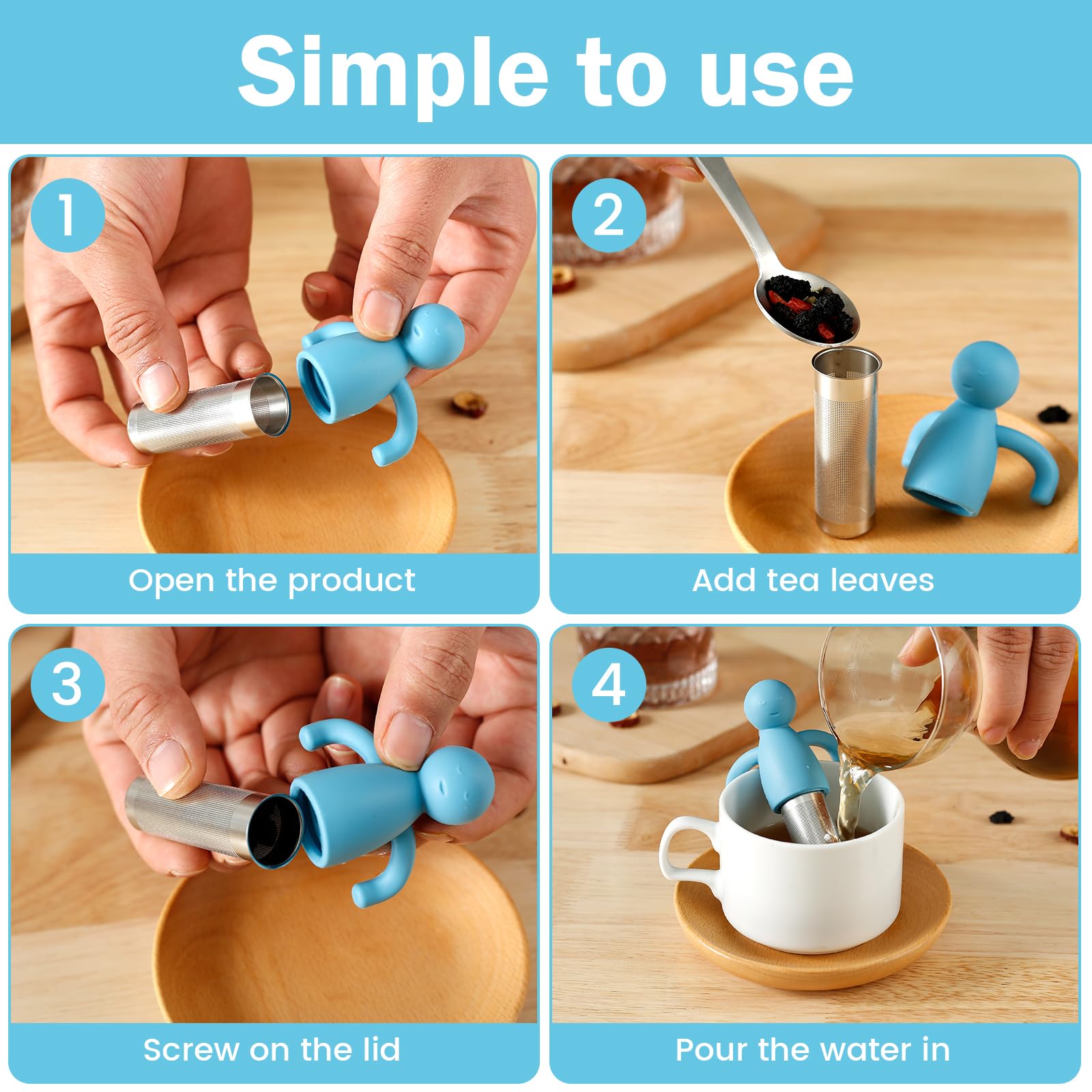 Simple to use

1

Open the product

2

Add tea leaves

3

Screw on the lid

4

Pour the water in