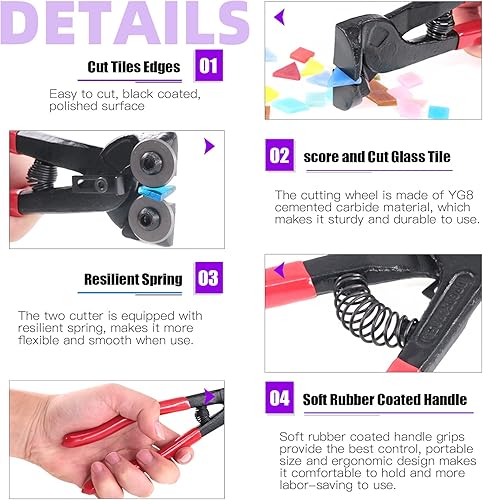 DETAILS

Cut Tiles Edges 01

Easy to cut, black coated, polished surface

02 score and Cut Glass Tile

The cutting wheel is made of YG8 cemented carbide material, which makes it sturdy and durable to use.

Resilient Spring 03

The two cutter is equipped with resilient spring, makes it more flexible and smooth when use.

04 Soft Rubber Coated Handle

Soft rubber coated handle grips provide the best control, portable size and ergonomic design makes it comfortable to hold and more labor-saving to use.