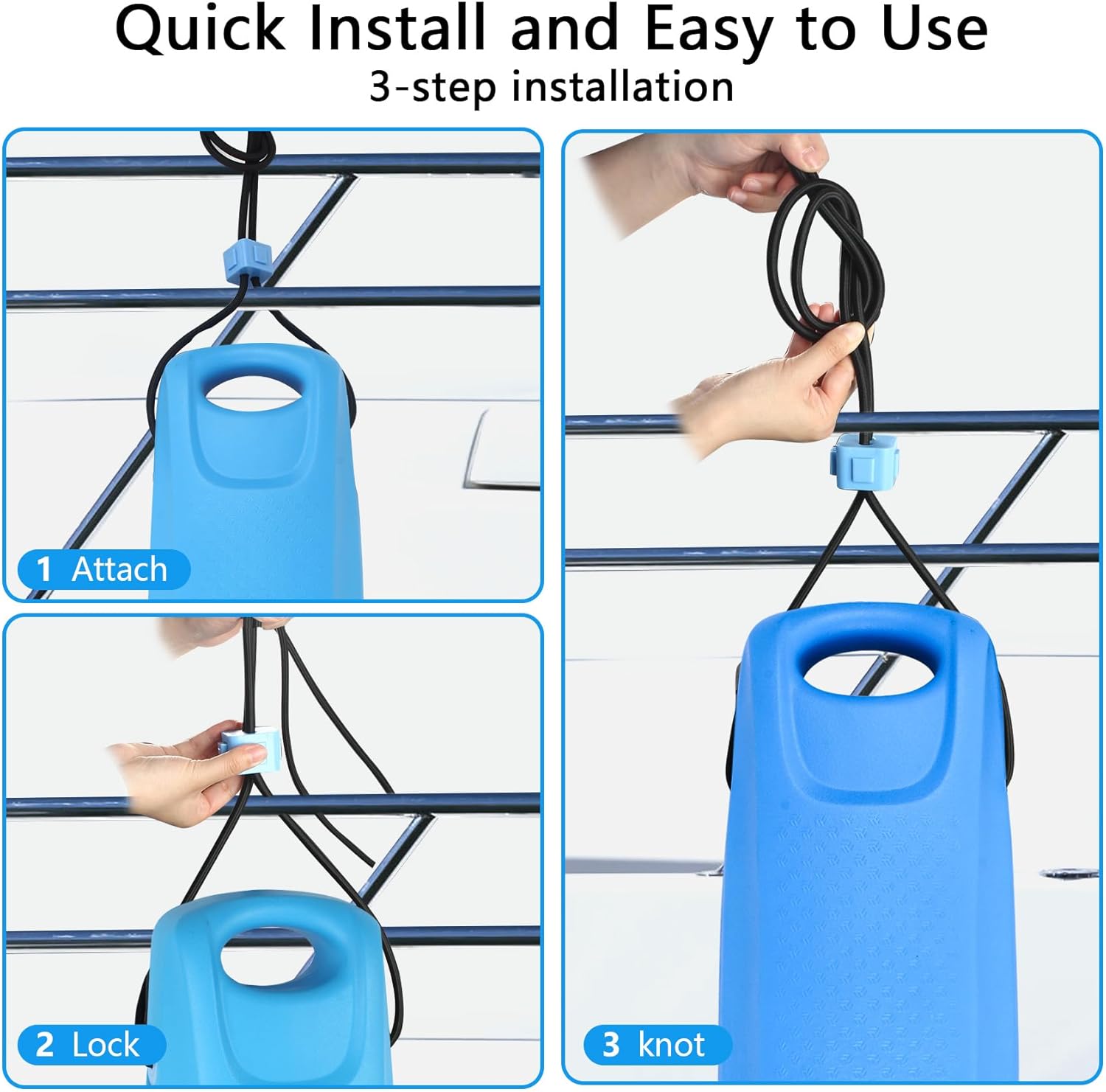 Quick Install and Easy to Use
3-step installation

1 Attach

2 Lock

3 knot