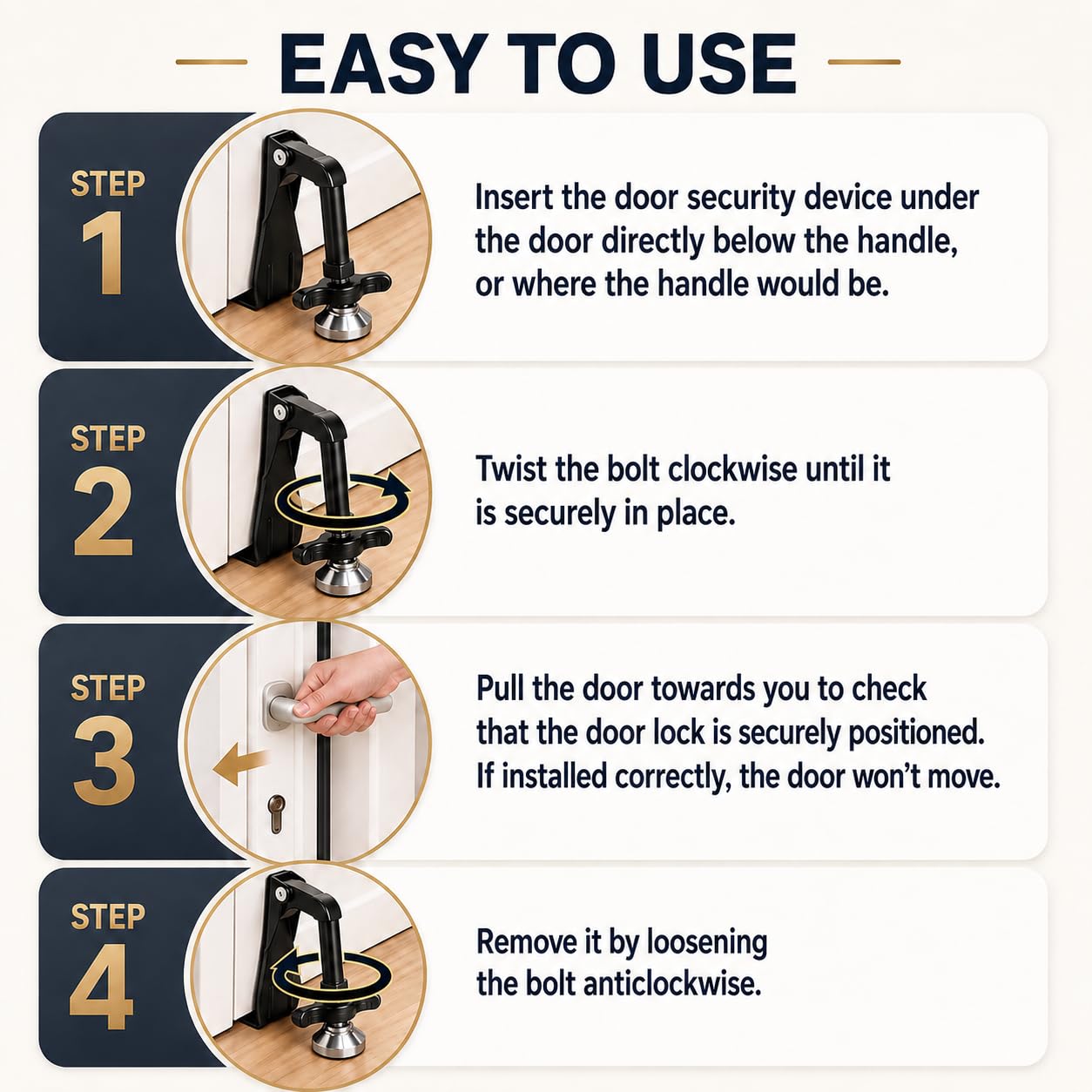 EASY TO USE

STEP 1

Insert the door security device under the door directly below the handle, or where the handle would be.

STEP 2

Twist the bolt clockwise until it is securely in place.

STEP 3

Pull the door towards you to check that the door lock is securely positioned. If installed correctly, the door won't move.

STEP 4

Remove it by loosening the bolt anticlockwise.