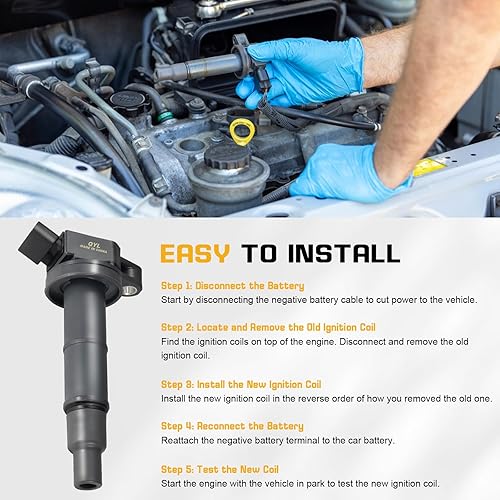 QYL
MADE IN CHINA

EASY TO INSTALL

Step 1: Disconnect the Battery
Start by disconnecting the negative battery cable to cut power to the vehicle.

Step 2: Locate and Remove the Old Ignition Coil
Find the ignition coils on top of the engine. Disconnect and remove the old ignition coil.

Step 3: Install the New Ignition Coil
Install the new ignition coil in the reverse order of how you removed the old one.

Step 4: Reconnect the Battery
Reattach the negative battery terminal to the car battery.

Step 5: Test the New Coil
Start the engine with the vehicle in park to test the new ignition coil.