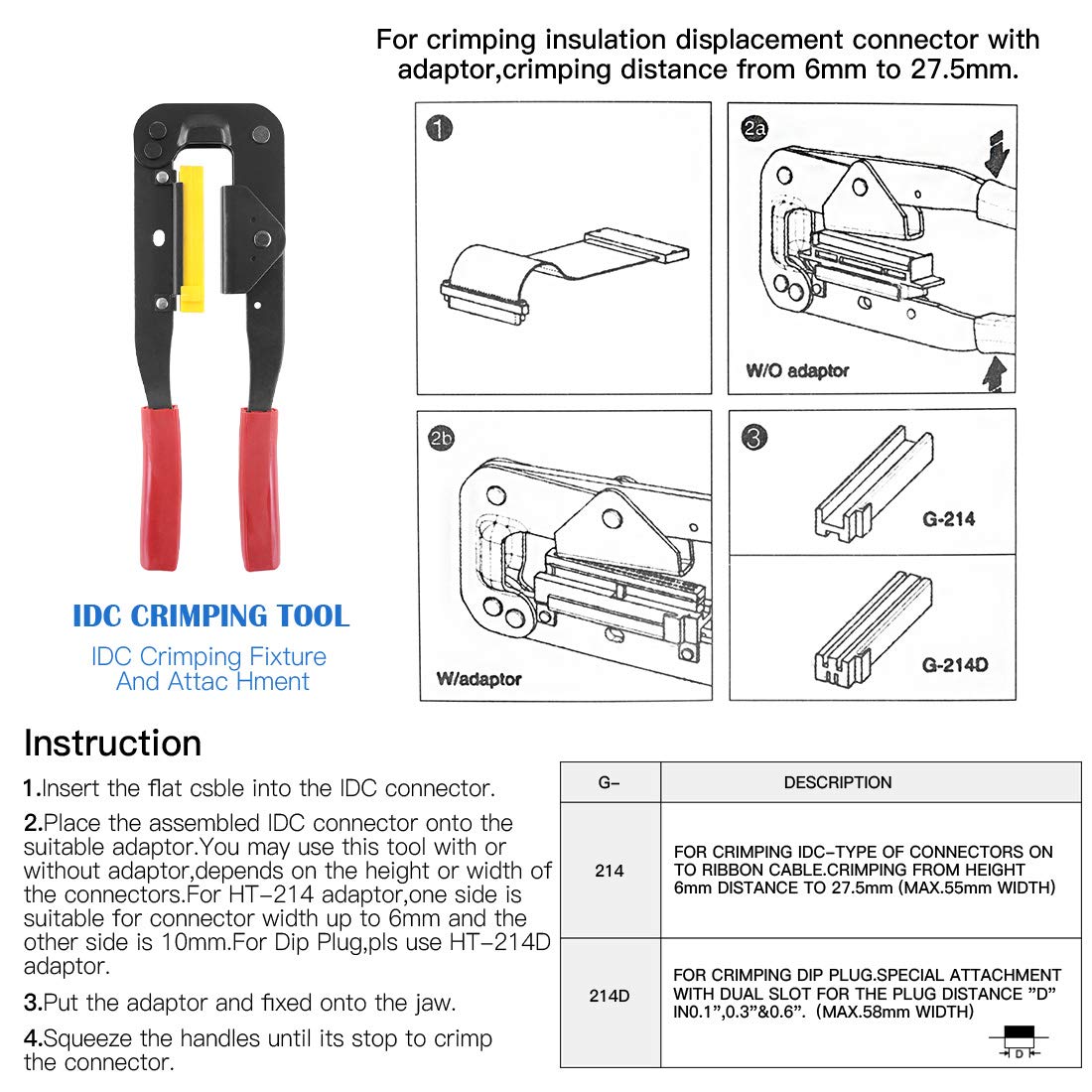 For crimping insulation displacement connector with adaptor,crimping distance from 6mm to 27.5mm.

1

2a

W/O adaptor

2b

W/adaptor

3

G-214

G-214D

IDC CRIMPING TOOL

IDC Crimping Fixture And Attac Hment

Instruction

1.Insert the flat csble into the IDC connector.

2.Place the assembled IDC connector onto the suitable adaptor.You may use this tool with or without adaptor,depends on the height or width of the connectors.For HT-214 adaptor,one side is suitable for connector width up to 6mm and the other side is 10mm.For Dip Plug,pls use HT-214D adaptor.

3.Put the adaptor and fixed onto the jaw.

4.Squeeze the handles until its stop to crimp the connector.

| G- | DESCRIPTION |
|---|---|
| 214 | FOR CRIMPING IDC-TYPE OF CONNECTORS ON TO RIBBON CABLE.CRIMPING FROM HEIGHT 6mm DISTANCE TO 27.5mm (MAX.55mm WIDTH) |
| 214D | FOR CRIMPING DIP PLUG.SPECIAL ATTACHMENT WITH DUAL SLOT FOR THE PLUG DISTANCE "D" IN0.1",0.3"&0.6". (MAX.58mm WIDTH) D |