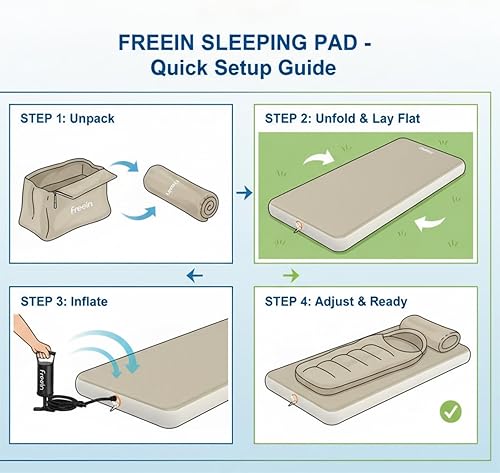 FREEIN SLEEPING PAD - Quick Setup Guide

STEP 1: Unpack

freein

freein

STEP 2: Unfold & Lay Flat

STEP 3: Inflate

freein

STEP 4: Adjust & Ready