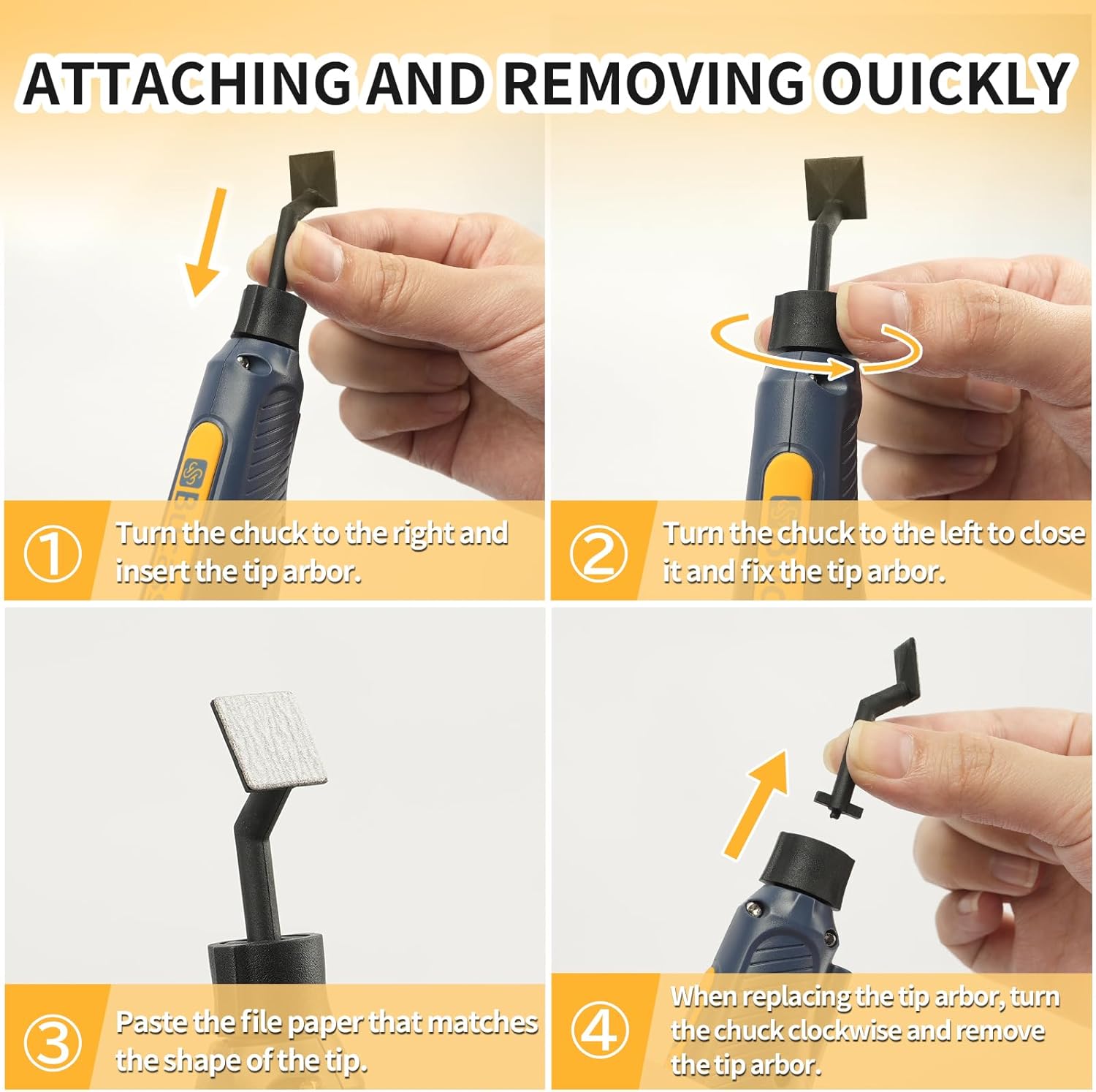 ATTACHING AND REMOVING OUICKLY

① Turn the chuck to the right and insert the tip arbor.

② Turn the chuck to the left to close it and fix the tip arbor.

③ Paste the file paper that matches the shape of the tip.

④ When replacing the tip arbor, turn the chuck clockwise and remove the tip arbor.