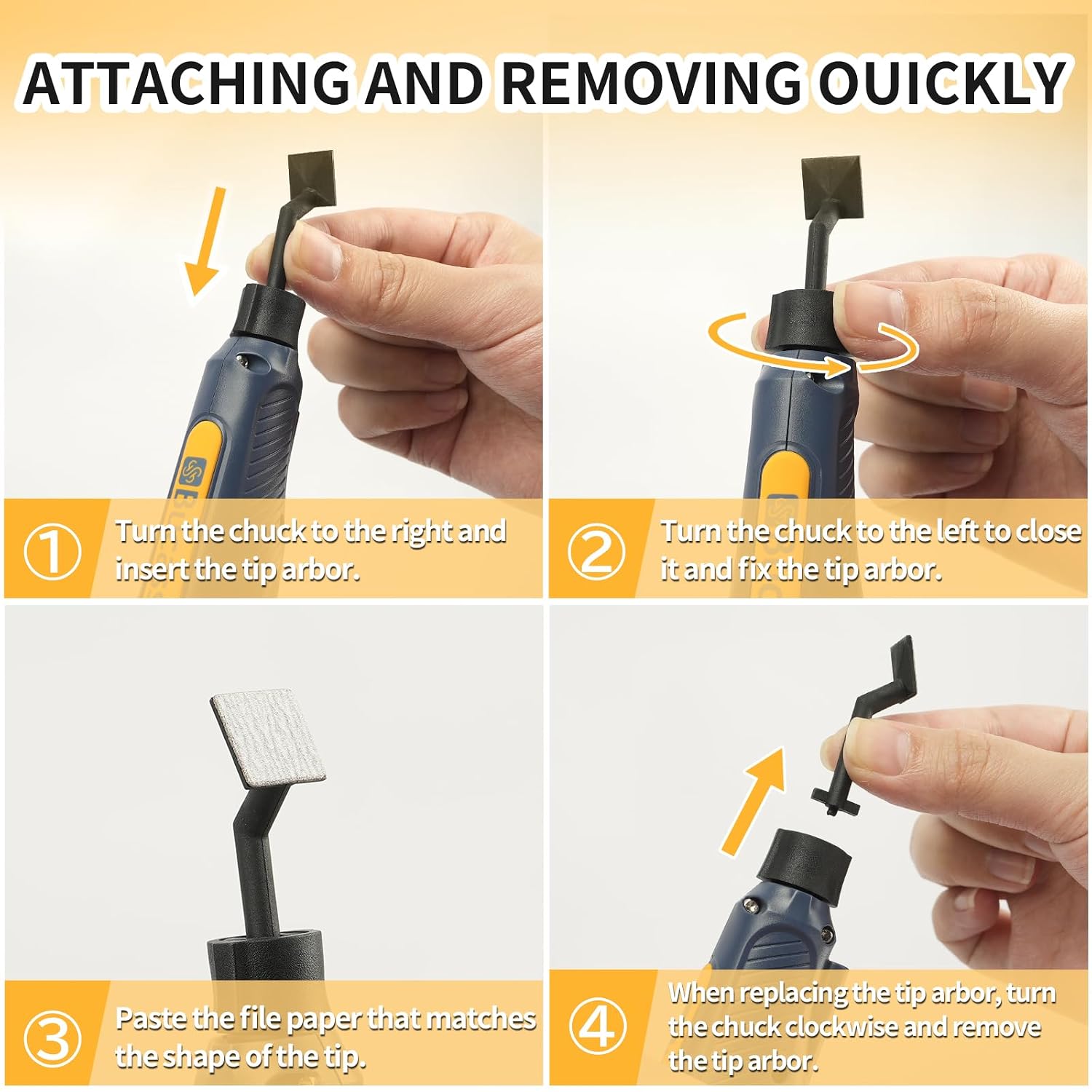 ATTACHING AND REMOVING OUICKLY

① Turn the chuck to the right and insert the tip arbor.

② Turn the chuck to the left to close it and fix the tip arbor.

③ Paste the file paper that matches the shape of the tip.

④ When replacing the tip arbor, turn the chuck clockwise and remove the tip arbor.