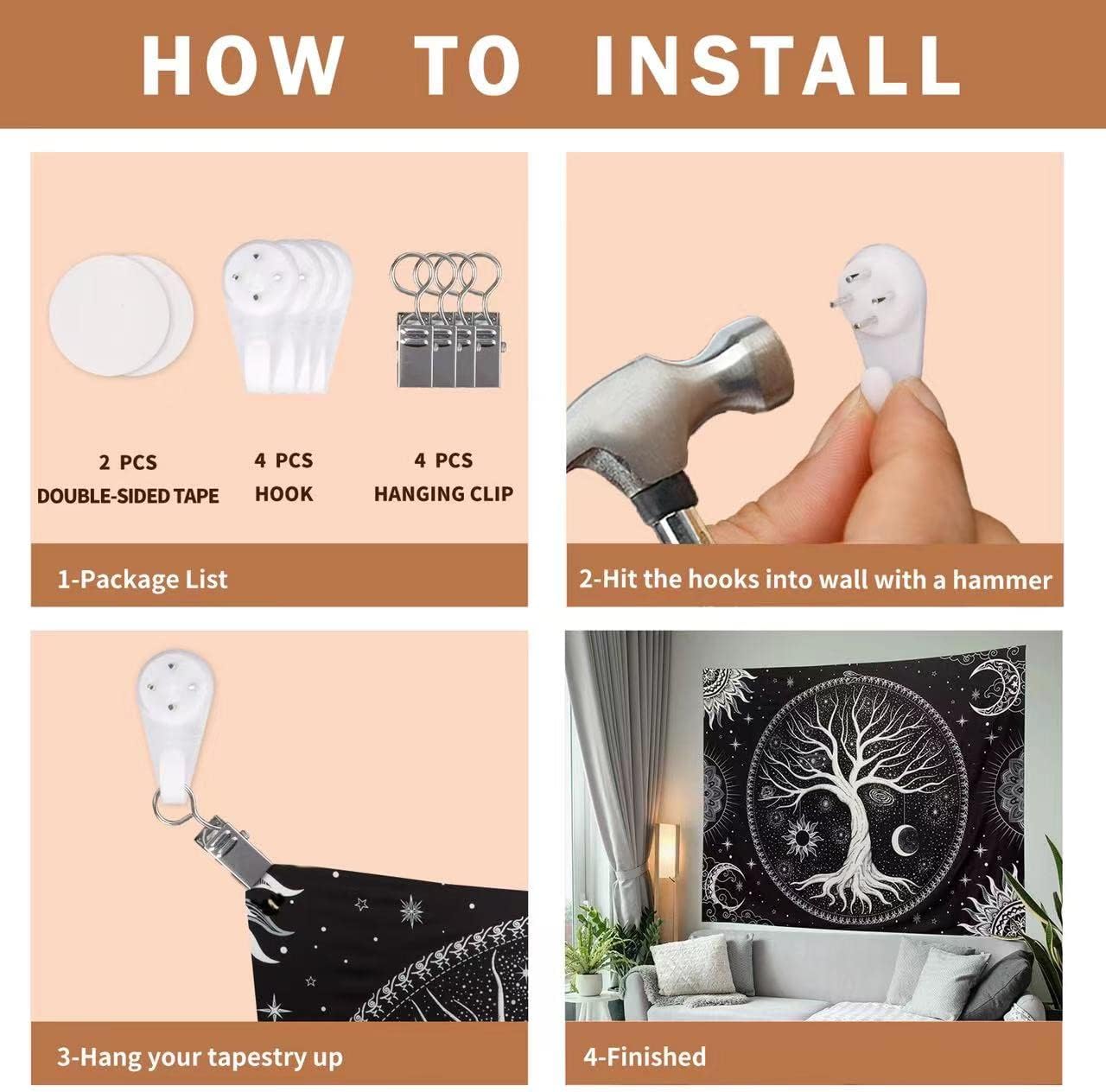 HOW TO INSTALL

2 PCS
DOUBLE-SIDED TAPE

4 PCS
HOOK

4 PCS
HANGING CLIP

1-Package List

2-Hit the hooks into wall with a hammer

3-Hang your tapestry up

4-Finished