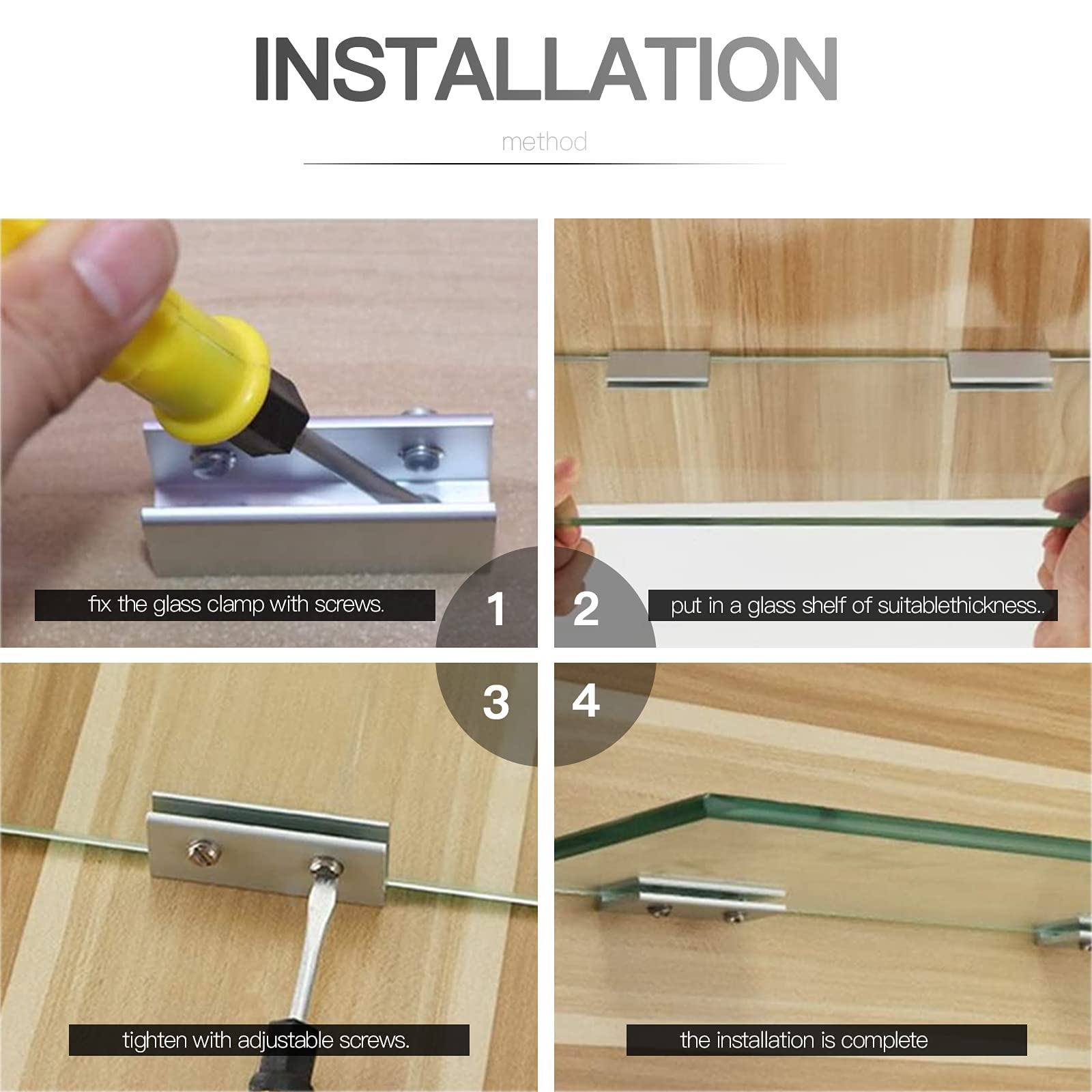 INSTALLATION

method

fix the glass clamp with screws.

1

2

put in a glass shelf of suitablethickness..

3

4

tighten with adjustable screws.

the installation is complete