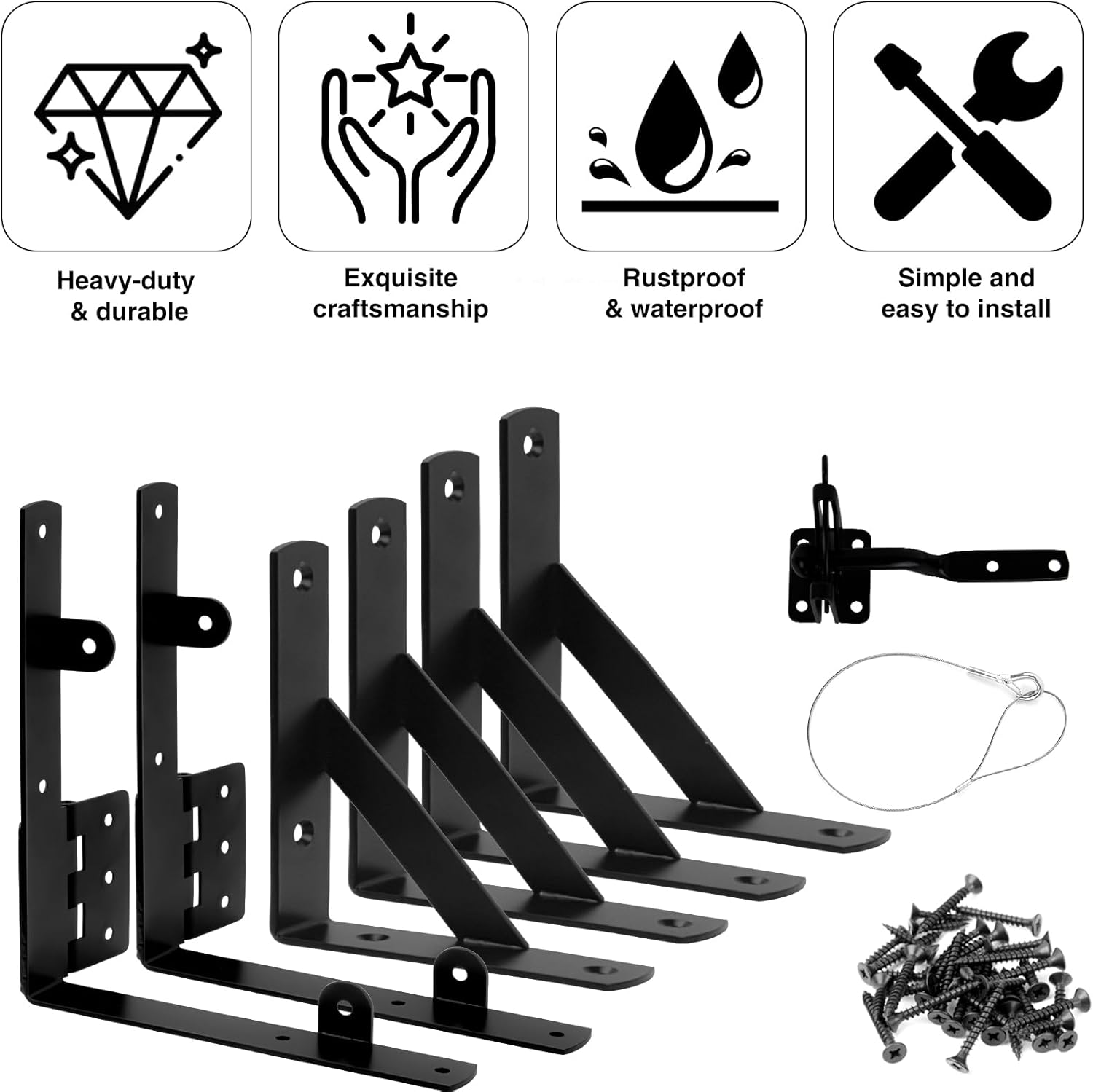 Heavy-duty & durable

Exquisite craftsmanship

Rustproof & waterproof

Simple and easy to install