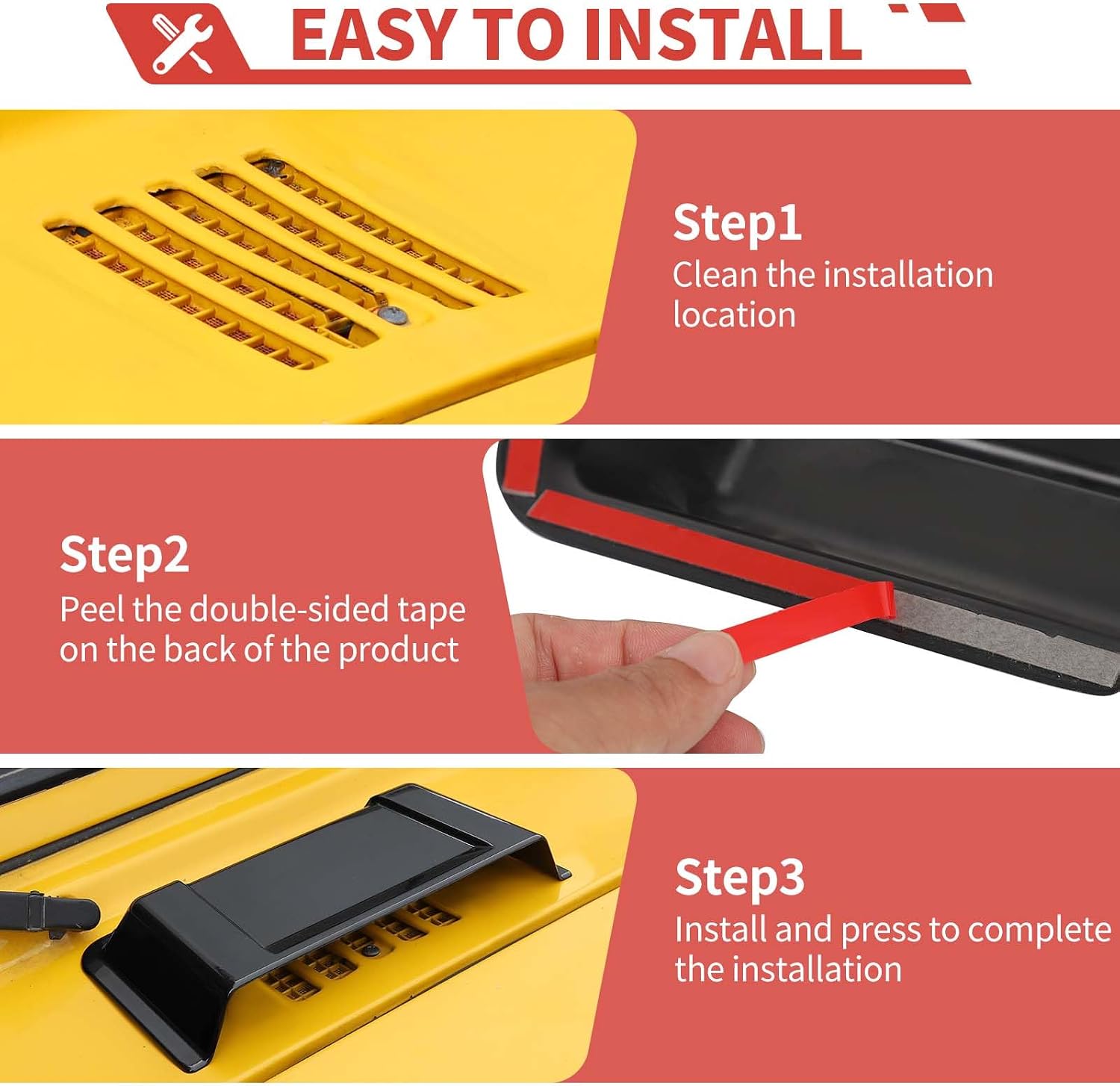 EASY TO INSTALL

Step1
Clean the installation location

Step2
Peel the double-sided tape on the back of the product

Step3
Install and press to complete the installation