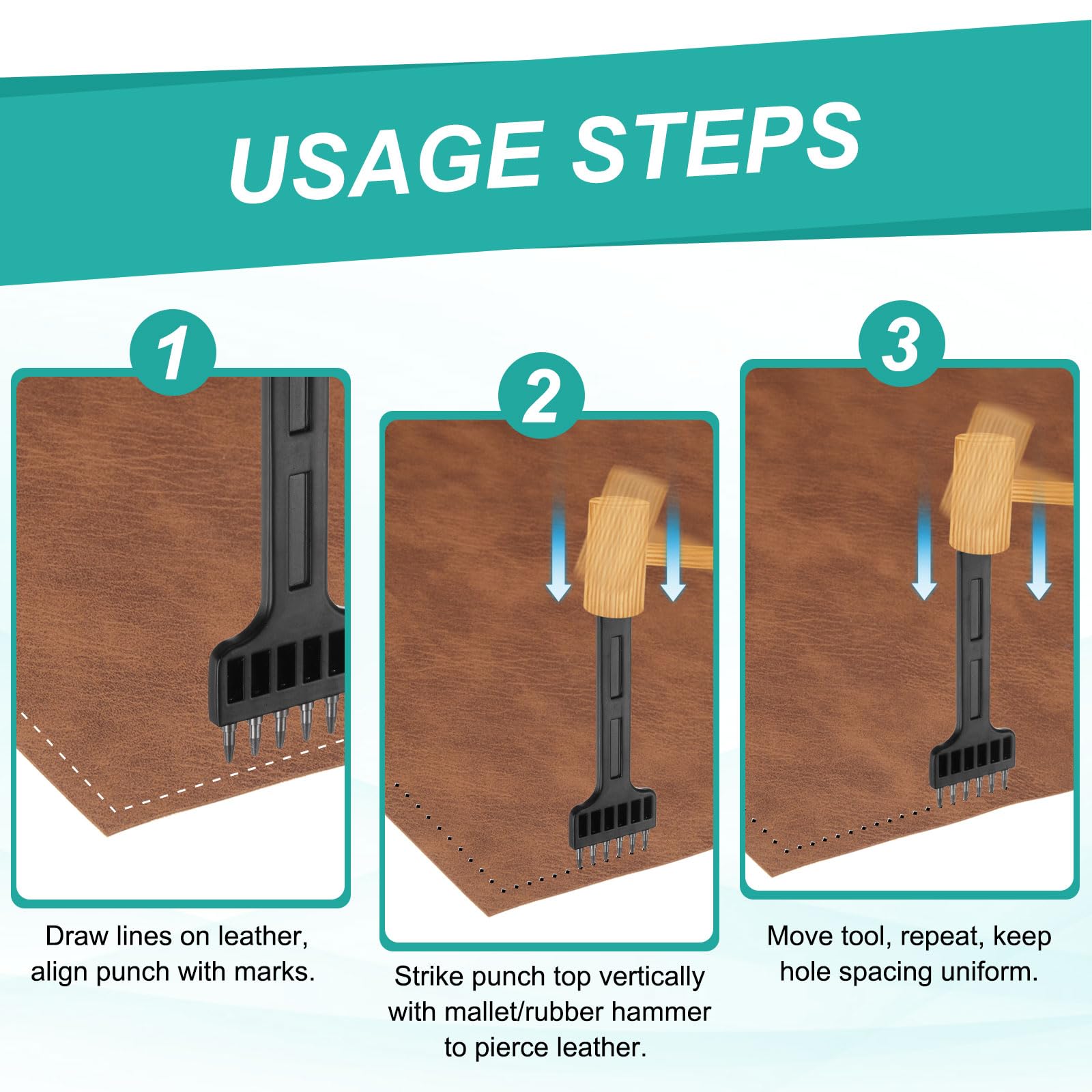 USAGE STEPS

1

Draw lines on leather, align punch with marks.

2

Strike punch top vertically with mallet/rubber hammer to pierce leather.

3

Move tool, repeat, keep hole spacing uniform.