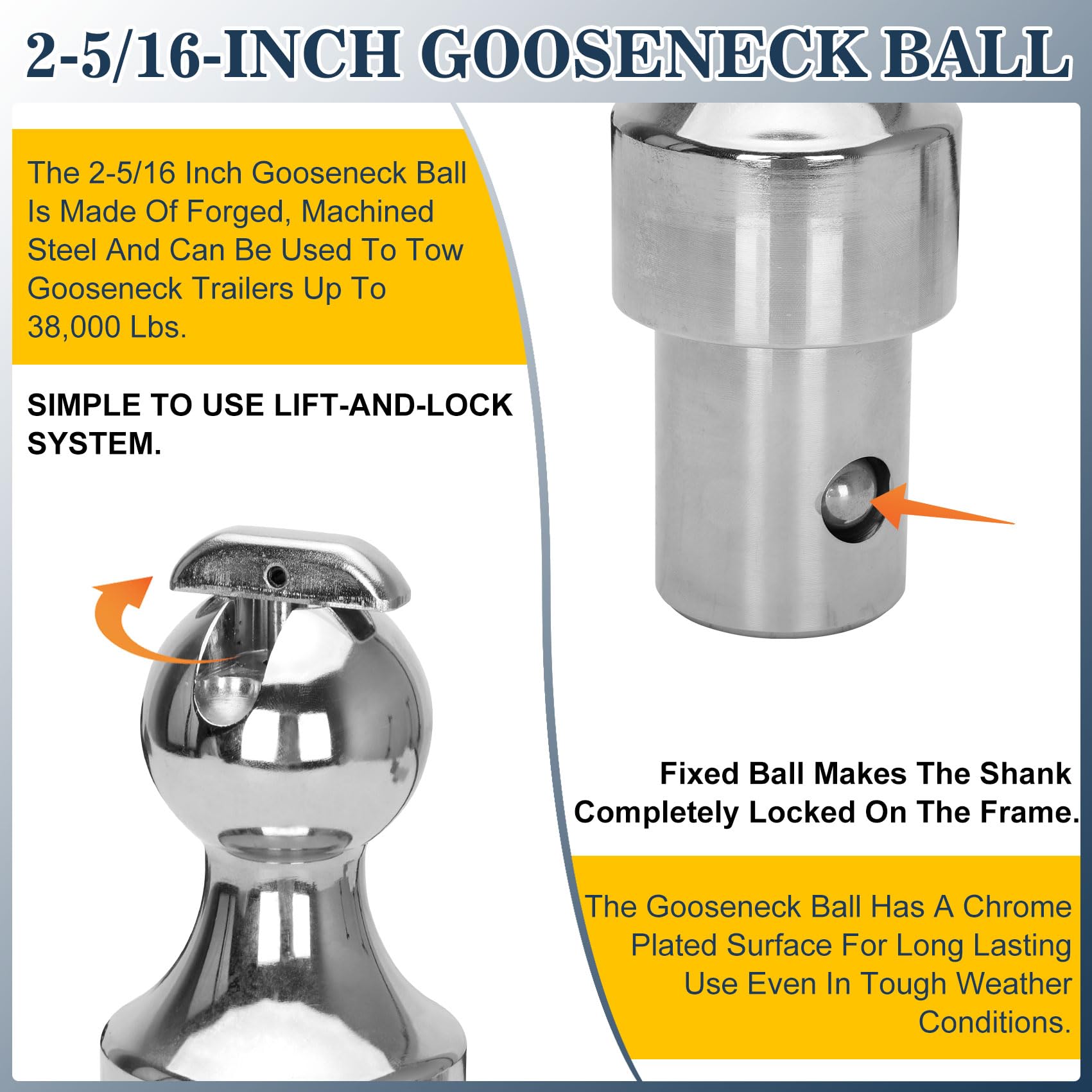 2-5/16-INCH GOOSENECK BALL

The 2-5/16 Inch Gooseneck Ball Is Made Of Forged, Machined Steel And Can Be Used To Tow Gooseneck Trailers Up To 38,000 Lbs.

SIMPLE TO USE LIFT-AND-LOCK SYSTEM.

Fixed Ball Makes The Shank Completely Locked On The Frame.

The Gooseneck Ball Has A Chrome Plated Surface For Long Lasting Use Even In Tough Weather Conditions.