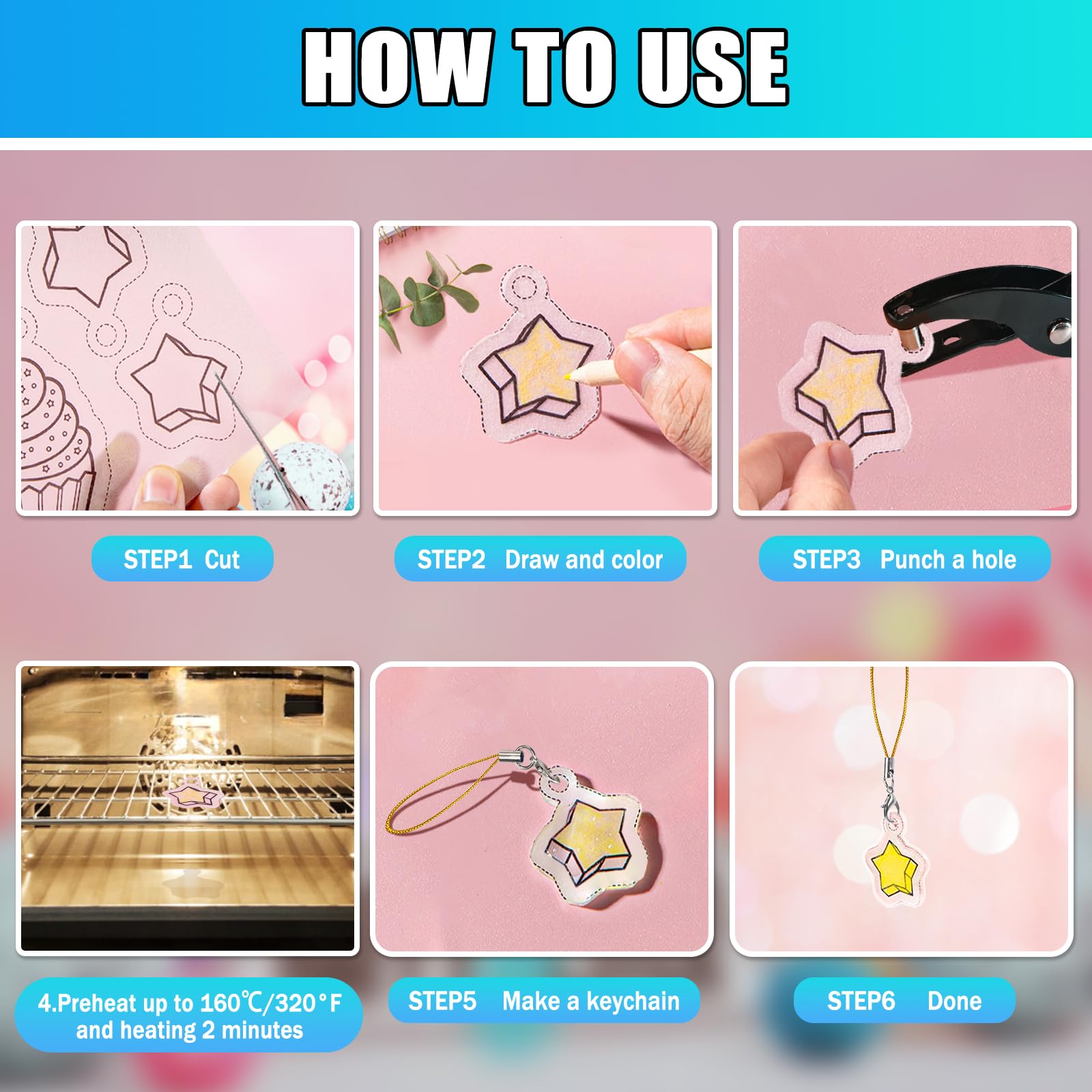 HOW TO USE

STEP1 Cut

STEP2 Draw and color

STEP3 Punch a hole

4.Preheat up to 160℃/320°F and heating 2 minutes

STEP5 Make a keychain

STEP6 Done