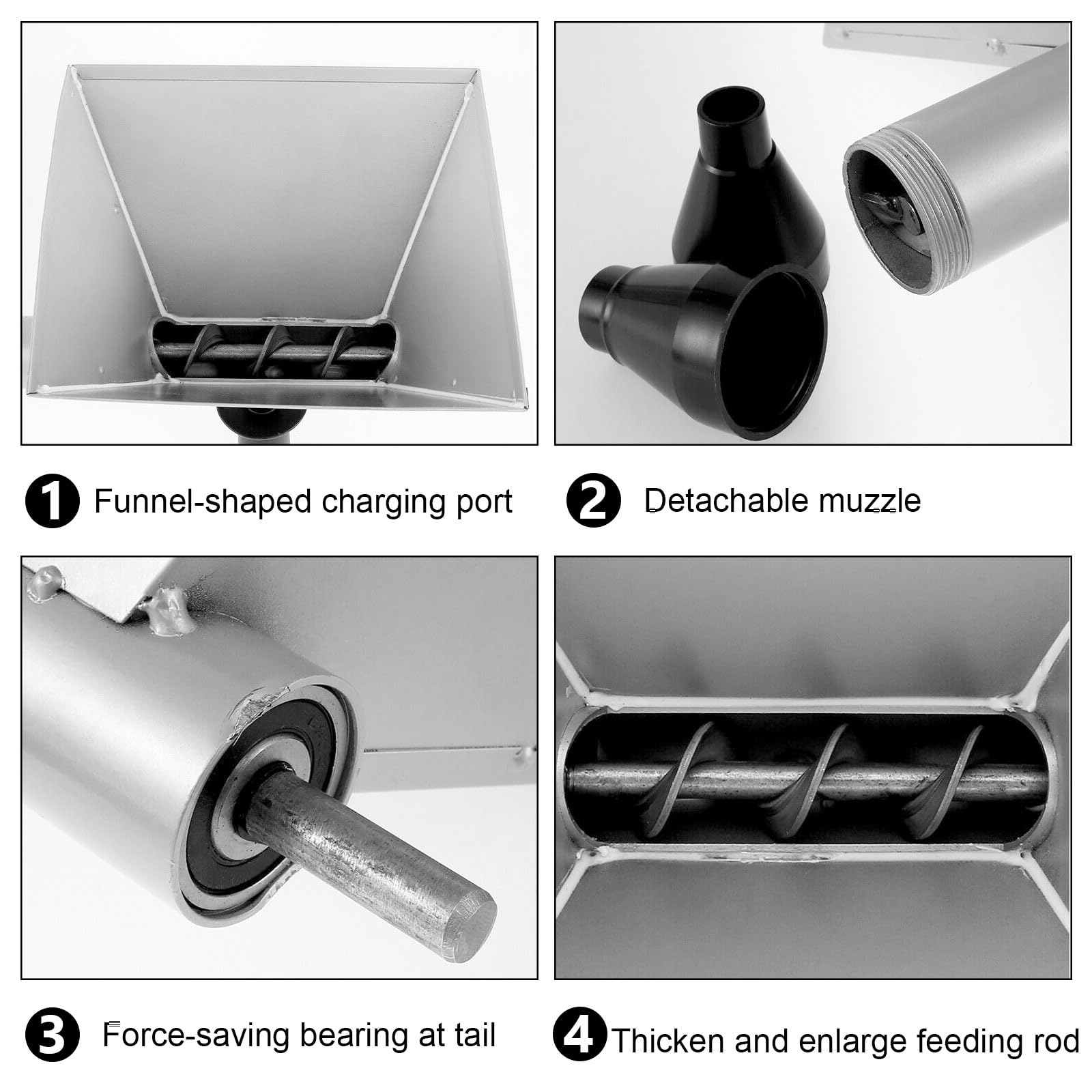 1 Funnel-shaped charging port

2 Detachable muzzle

3 Force-saving bearing at tail

4 Thicken and enlarge feeding rod