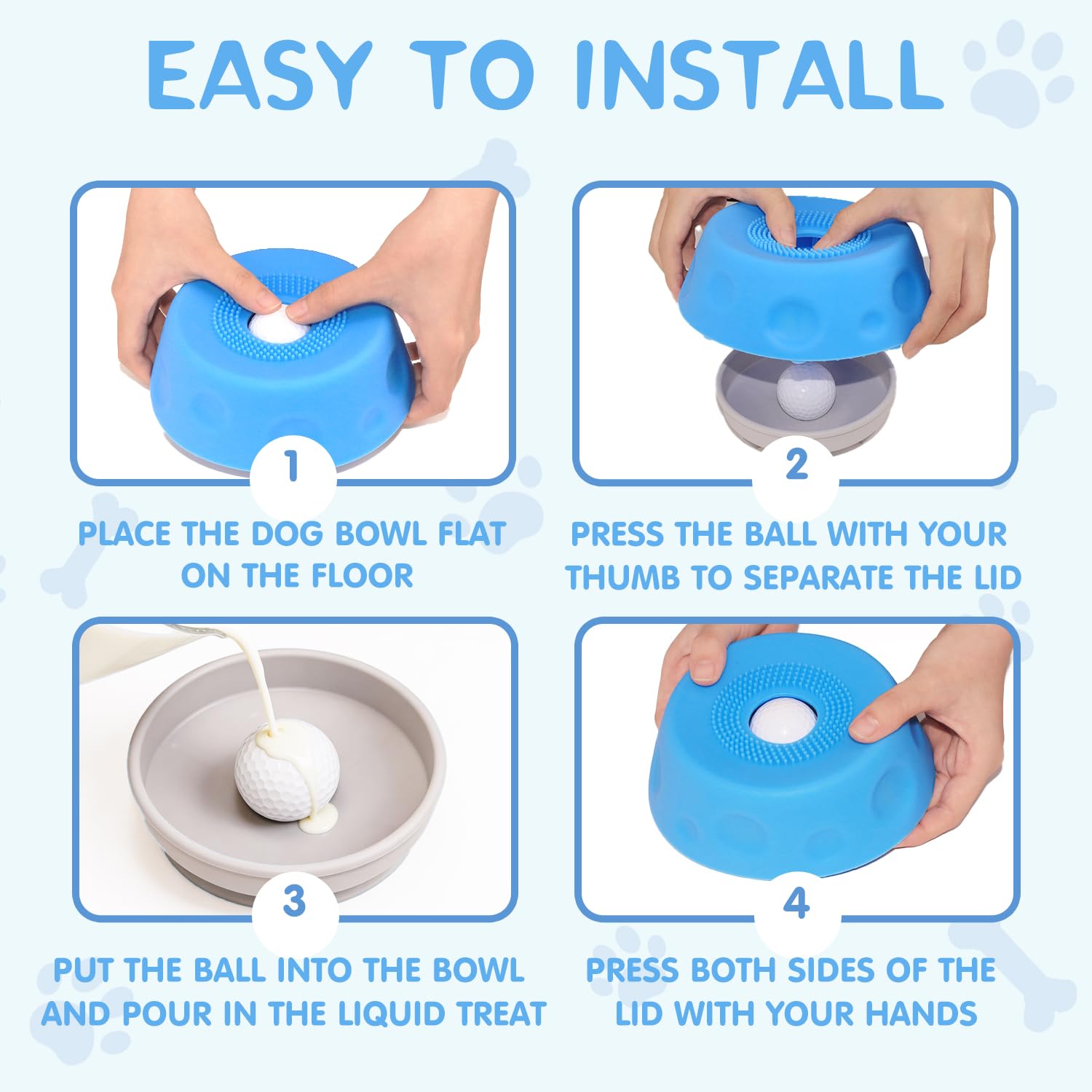 EASY TO INSTALL

1

PLACE THE DOG BOWL FLAT ON THE FLOOR

2

PRESS THE BALL WITH YOUR THUMB TO SEPARATE THE LID

3

PUT THE BALL INTO THE BOWL AND POUR IN THE LIQUID TREAT

4

PRESS BOTH SIDES OF THE LID WITH YOUR HANDS