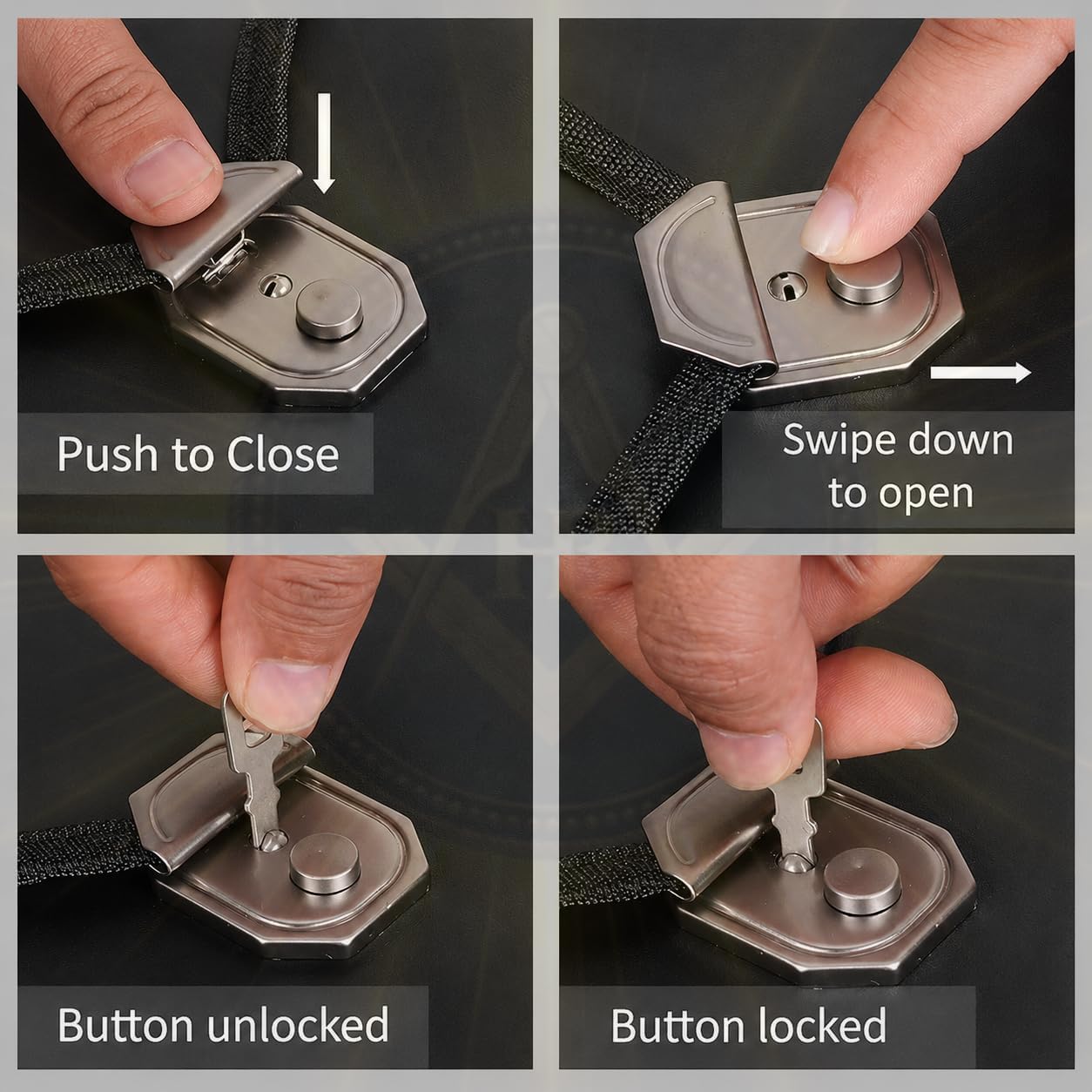 Push to Close

Swipe down to open

Button unlocked

Button locked