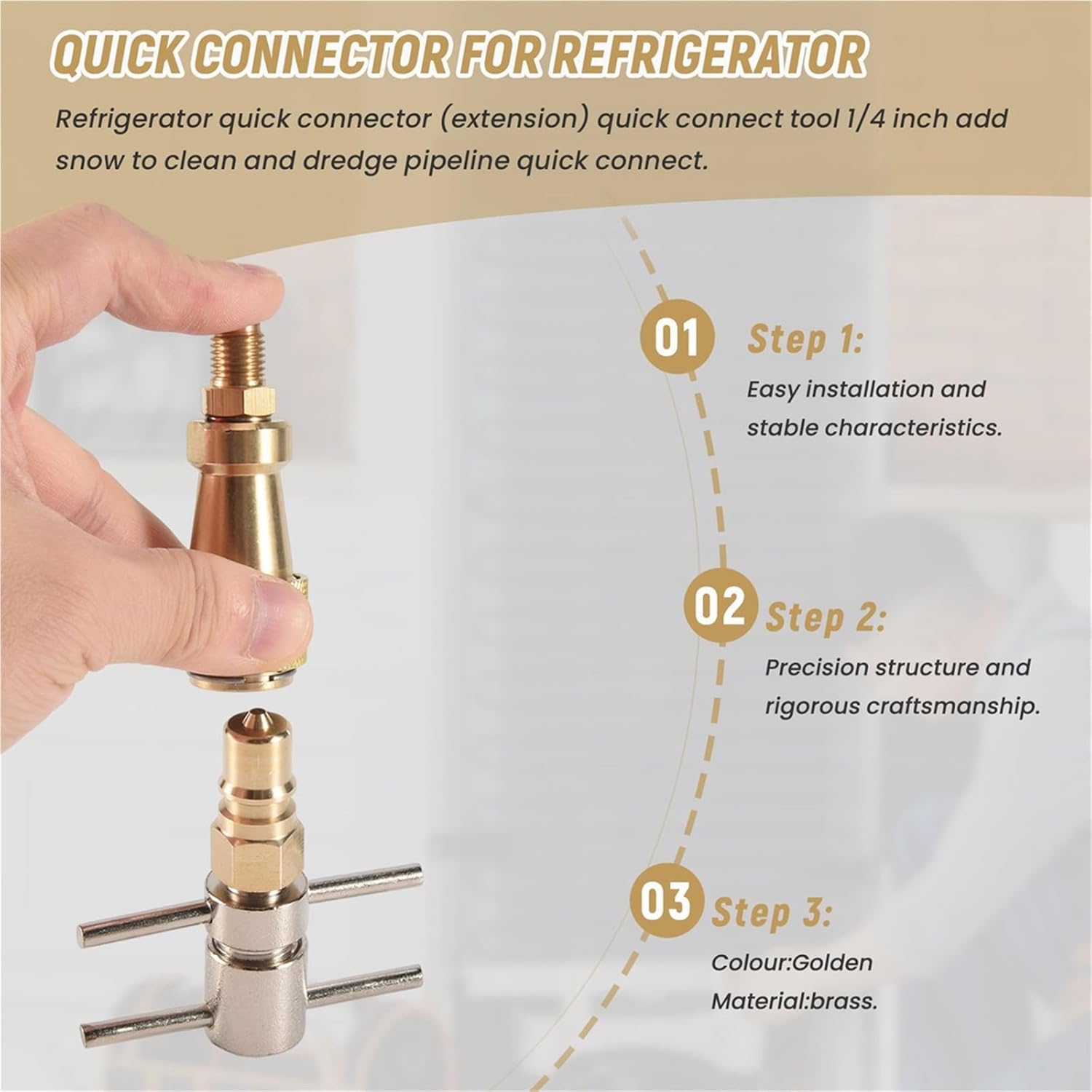 QUICK CONNECTOR FOR REFRIGERATOR

Refrigerator quick connector (extension) quick connect tool 1/4 inch add snow to clean and dredge pipeline quick connect.

01 Step 1:

Easy installation and stable characteristics.

02 Step 2:

Precision structure and rigorous craftsmanship.

03 Step 3:

Colour:Golden
Material:brass.